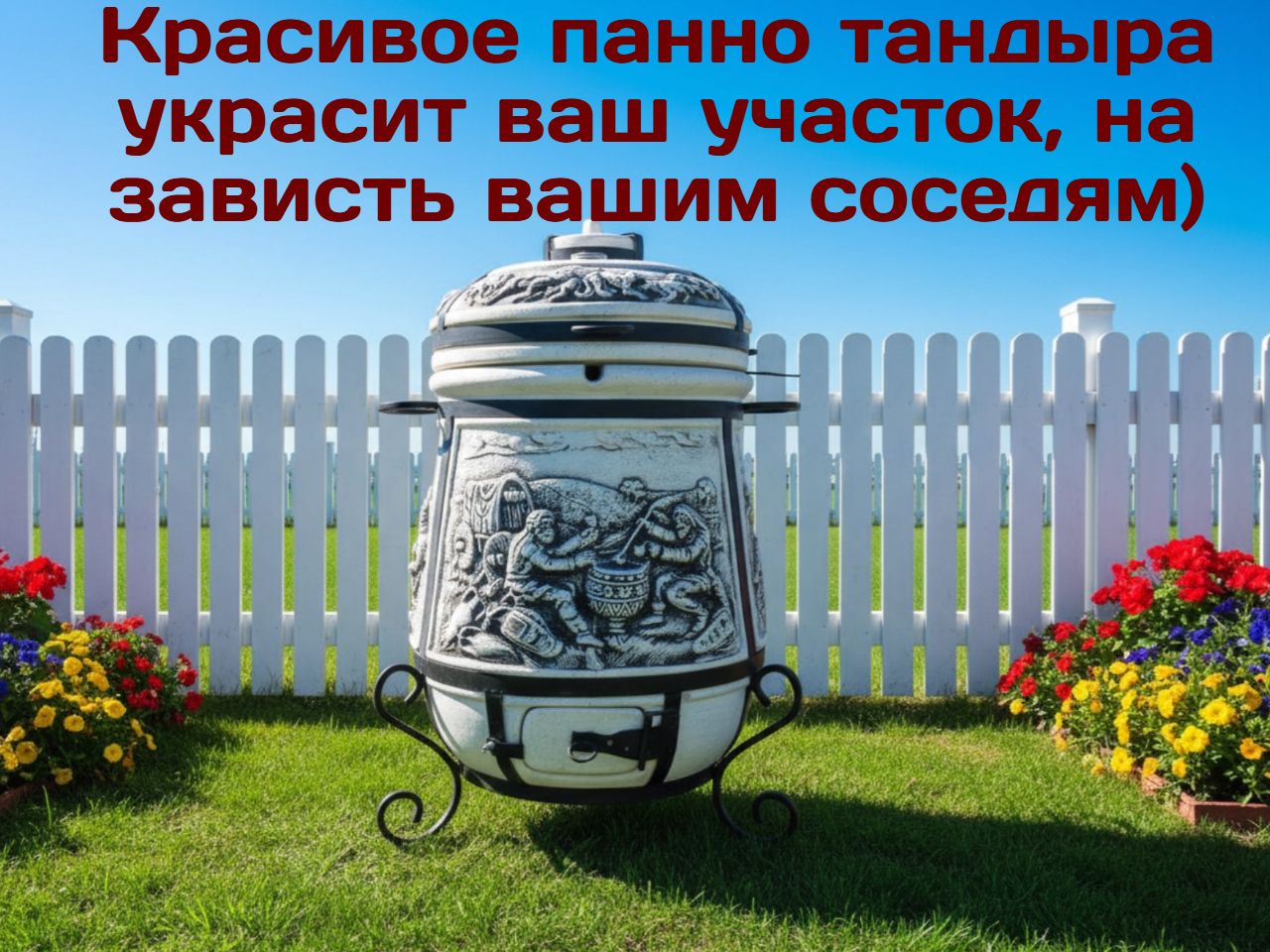 Красивое панно тандыра украсит ваш участок, на зависть вашим соседям)