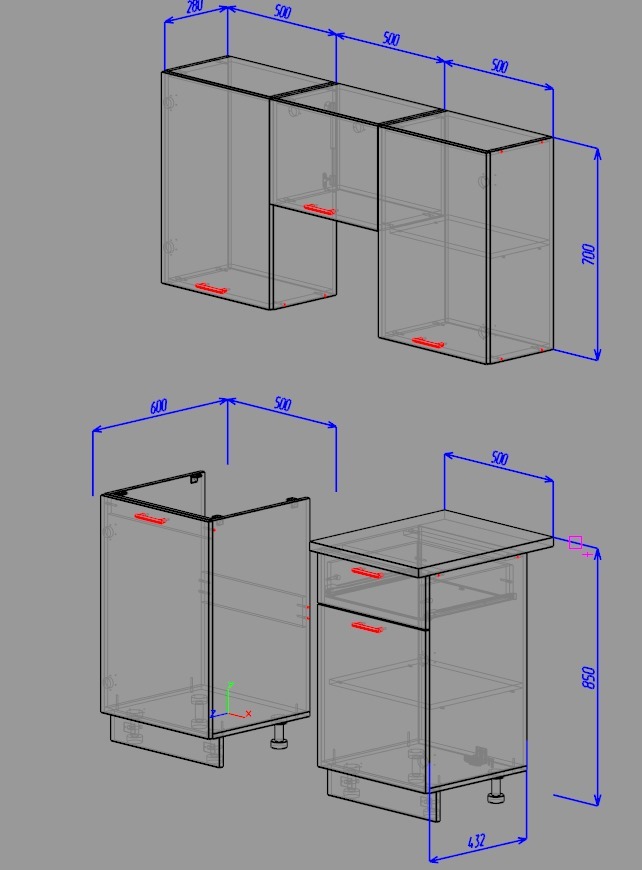 280
500
500
500
700
600
500
500
850
432