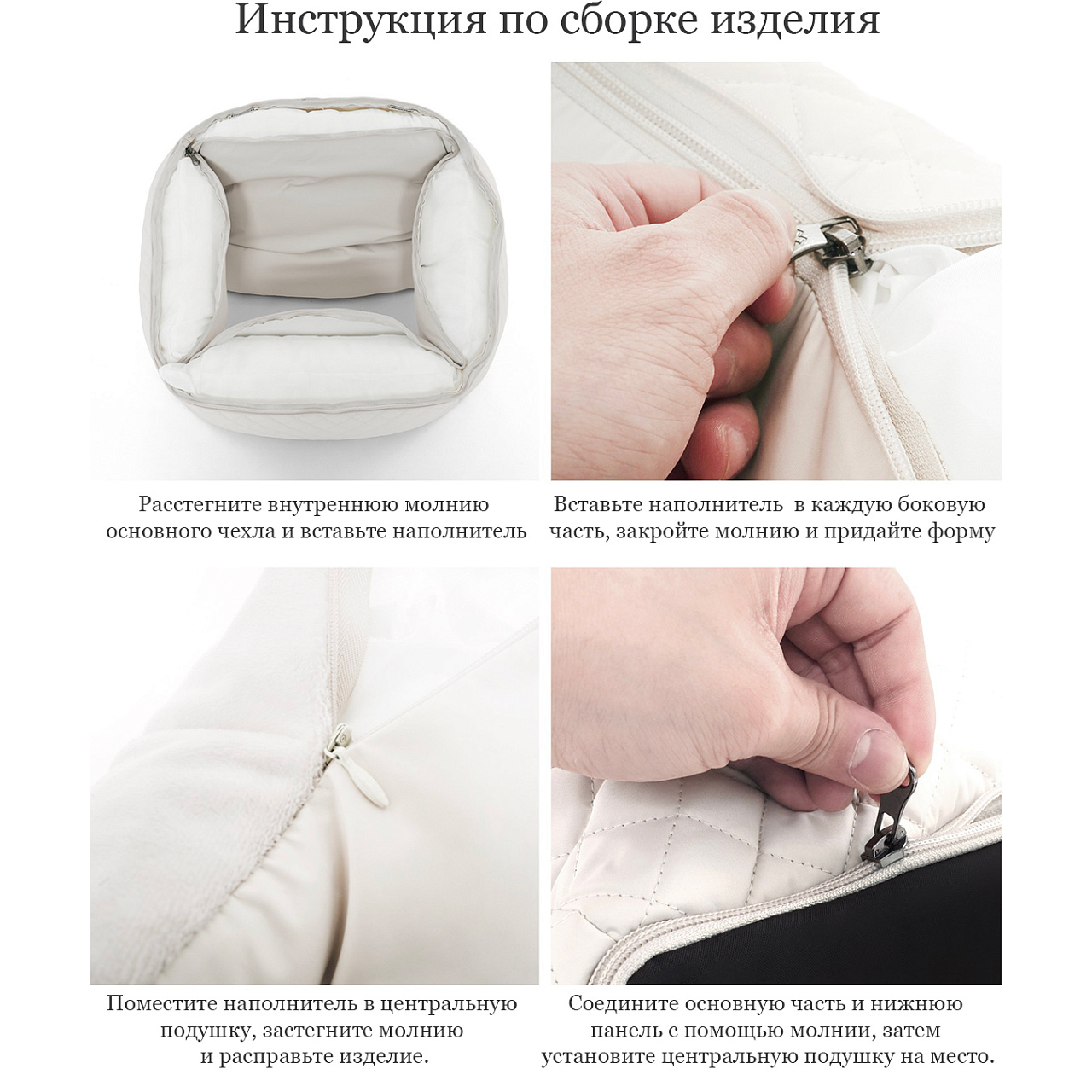 Инструкция по сборке изделия

Расстегните внутреннюю молнию основного чехла и вставьте наполнитель

Вставьте наполнитель в каждую боковую часть, закройте молнию и придайте форму

Поместите наполнитель в центральную подушку, застегните молнию и расправьте изделие.

Соедините основную часть и нижнюю панель с помощью молнии, затем установите центральную подушку на место.