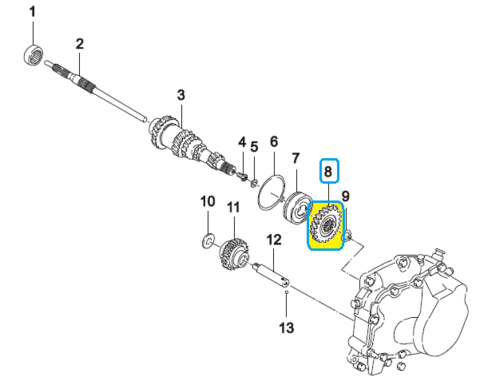 1
2
3
4
5
6
7
8
9
10
11
12
13