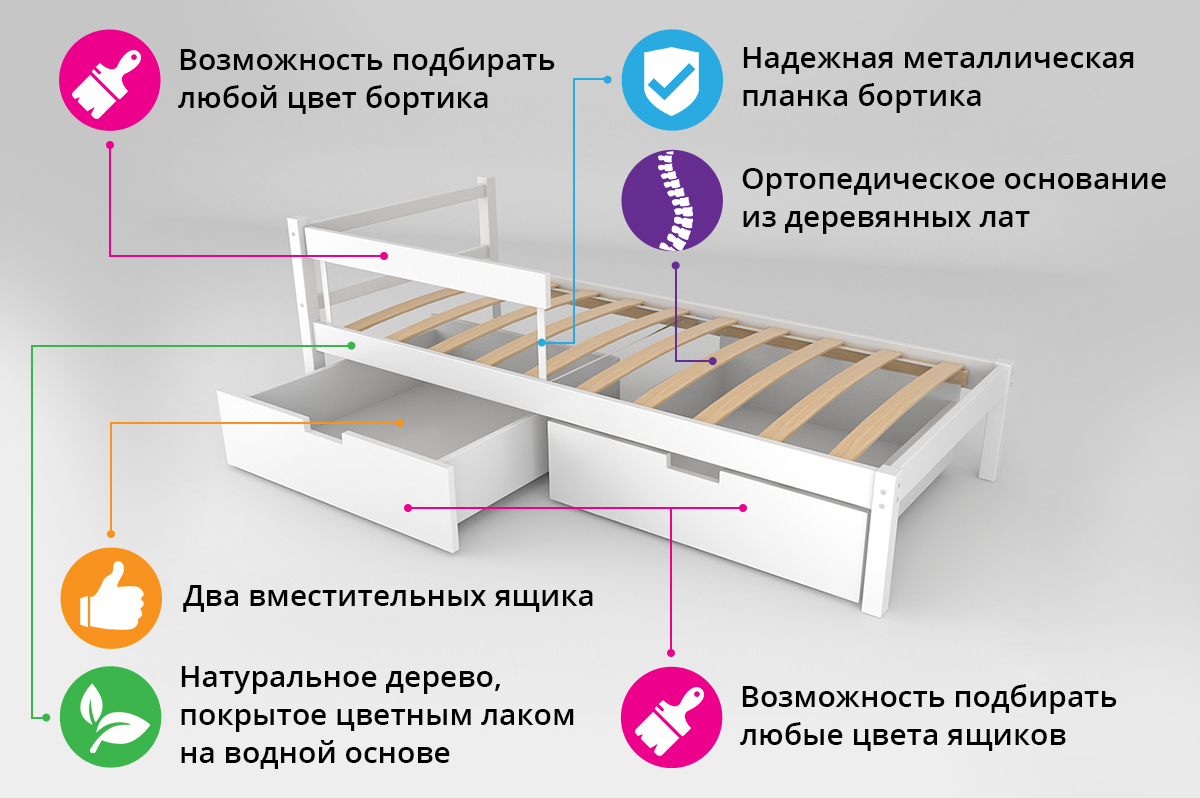 Возможность подбирать любой цвет бортика

Надежная металлическая планка бортика

Ортопедическое основание из деревянных лат

Два вместительных ящика

Натуральное дерево, покрытое цветным лаком на водной основе

Возможность подбирать любые цвета ящиков