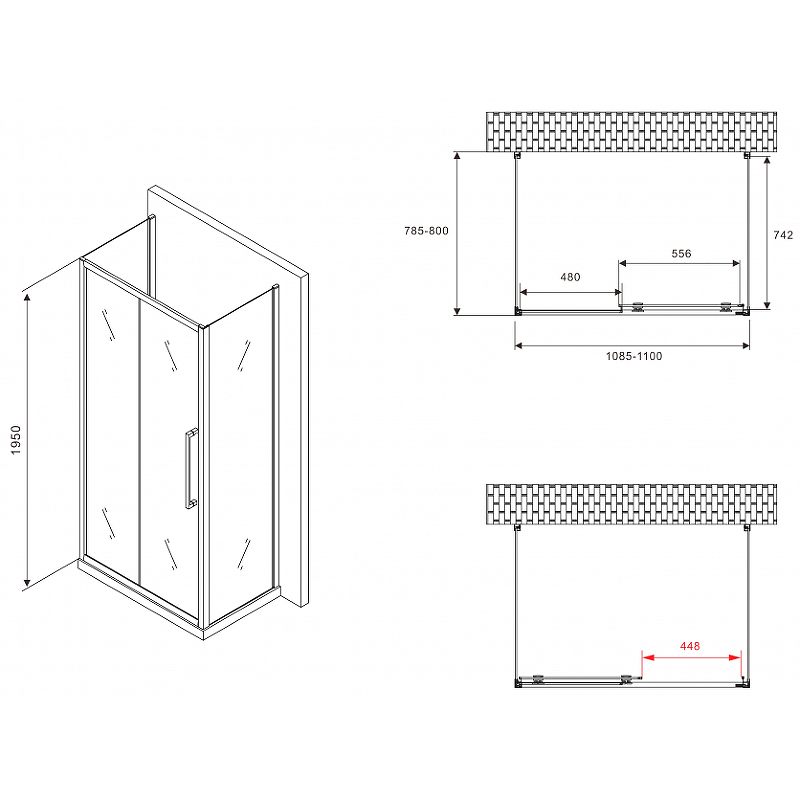 1950

785-800

742

556

480

1085-1100

448