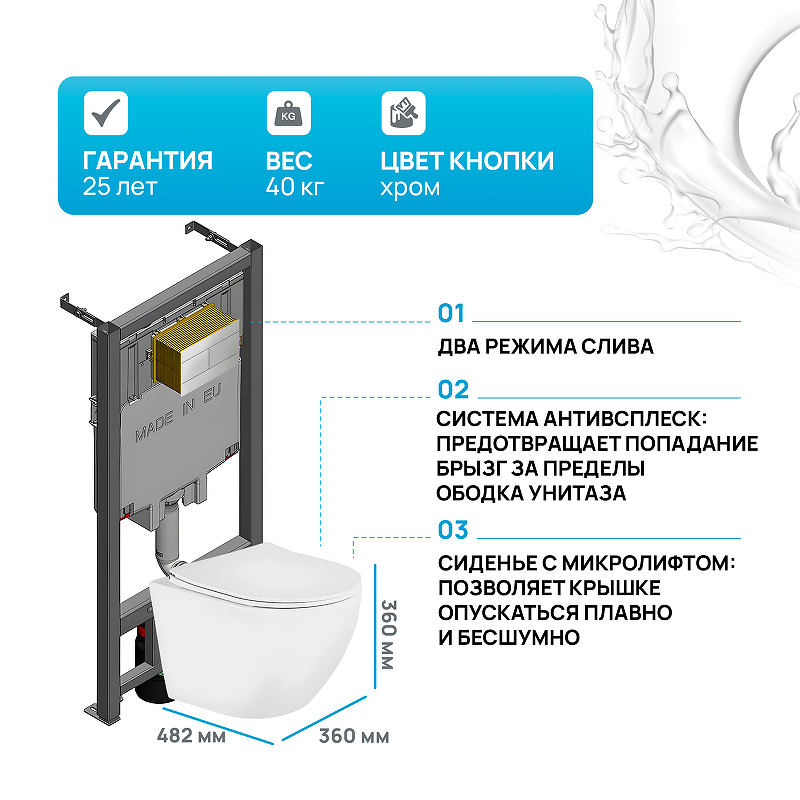 KG

ГАРАНТИЯ
25 лет

ВЕС
40 кг

ЦВЕТ КНОПКИ
хром

MADE IN EU

01
ДВА РЕЖИМА СЛИВА

02
СИСТЕМА АНТИВСПЛЕСК: ПРЕДОТВРАЩАЕТ ПОПАДАНИЕ БРЫЗГ ЗА ПРЕДЕЛЫ ОБОДКА УНИТАЗА

03
СИДЕНЬЕ С МИКРОЛИФТОМ: ПОЗВОЛЯЕТ КРЫШКЕ ОПУСКАТЬСЯ ПЛАВНО И БЕСШУМНО

360 мм

482 мм

360 мм