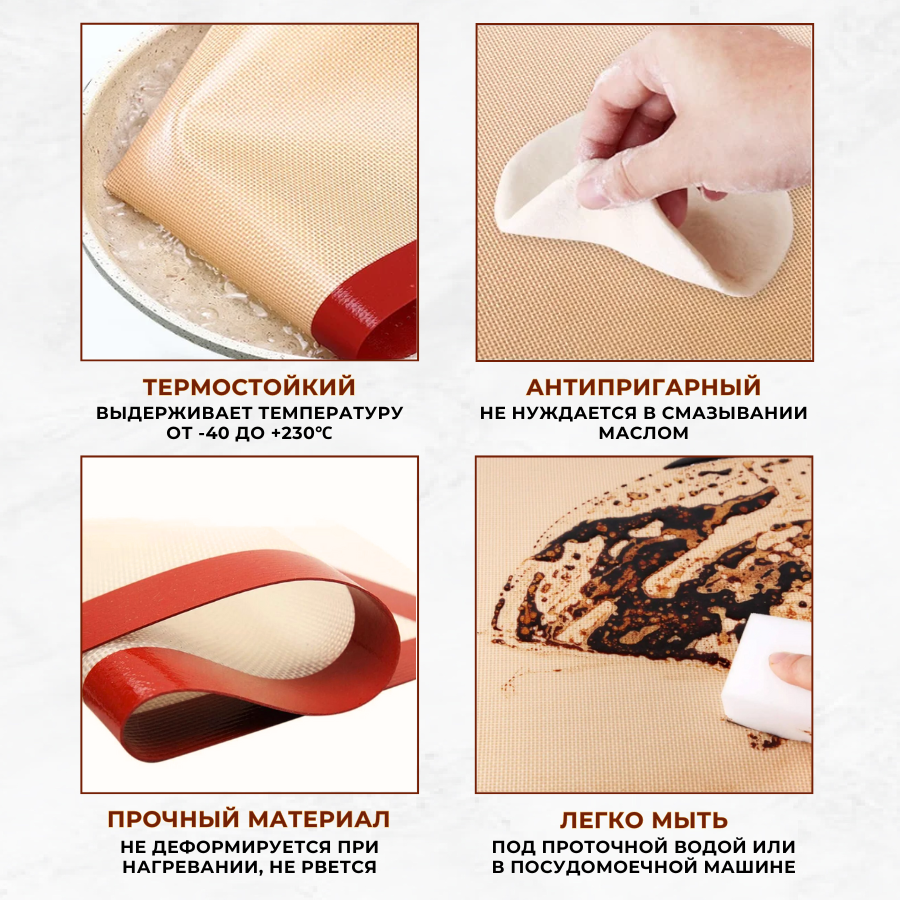 ТЕРМОСТОЙКИЙ
ВЫДЕРЖИВАЕТ ТЕМПЕРАТУРУ ОТ -40 ДО +230℃

АНТИПРИГАРНЫЙ
НЕ НУЖДАЕТСЯ В СМАЗЫВАНИИ МАСЛОМ

ПРОЧНЫЙ МАТЕРИАЛ
НЕ ДЕФОРМИРУЕТСЯ ПРИ НАГРЕВАНИИ, НЕ РВЕТСЯ

ЛЕГКО МЫТЬ
ПОД ПРОТОЧНОЙ ВОДОЙ ИЛИ В ПОСУДОМОЕЧНОЙ МАШИНЕ