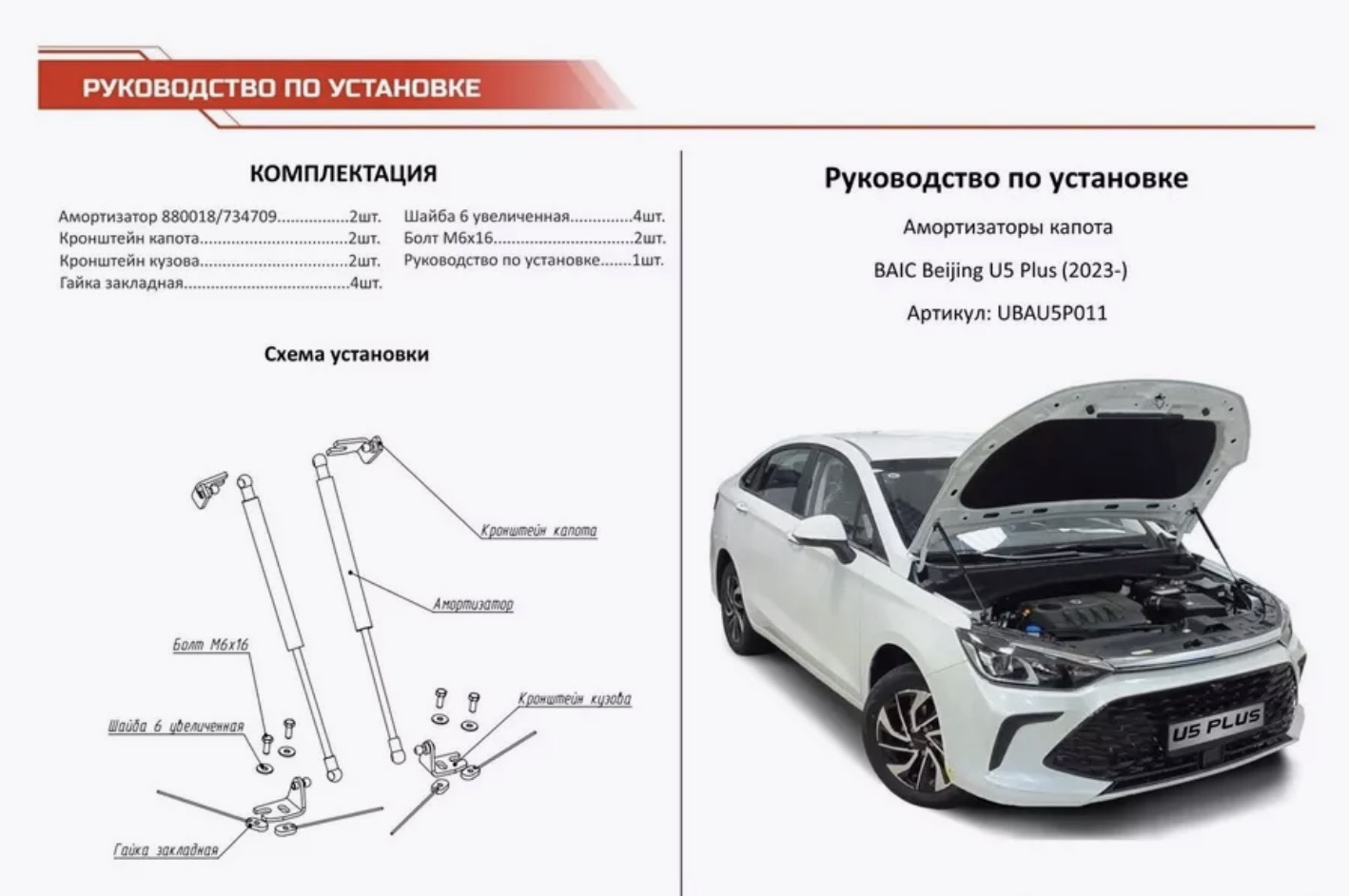 РУКОВОДСТВО ПО УСТАНОВКЕ

КОМПЛЕКТАЦИЯ

Амортизатор 880018/734709................2шт.
Кронштейн капота.................................2шт.
Кронштейн кузова.................................2шт.
Гайка закладная.....................................4шт.

Шайба 6 увеличенная..............4шт.
Болт М6х16...............................2шт.
Руководство по установке.......1шт.

Схема установки

Кронштейн капота
Амортизатор
Болт М6х16
Шайба 6 увеличенная
Кронштейн кузова
Гайка закладная

Руководство по установке

Амортизаторы капота

BAIC Beijing U5 Plus (2023-)

Артикул: UBAU5P011

U5 PLUS