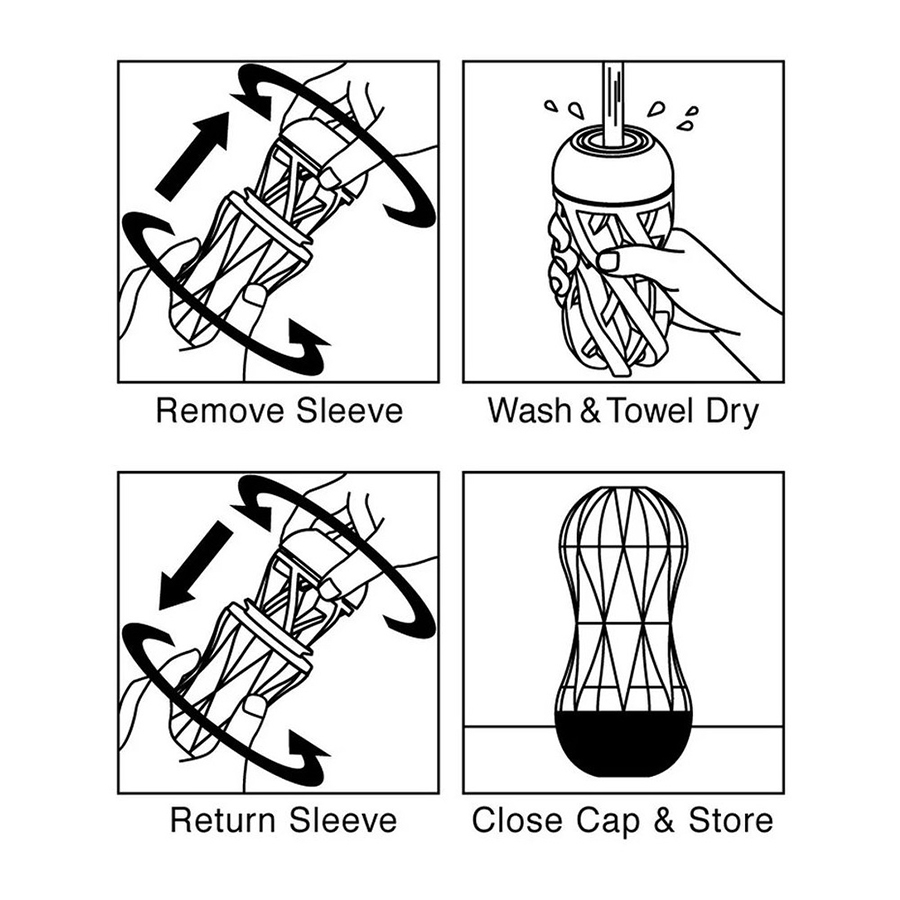 Remove Sleeve

Wash & Towel Dry

Return Sleeve

Close Cap & Store