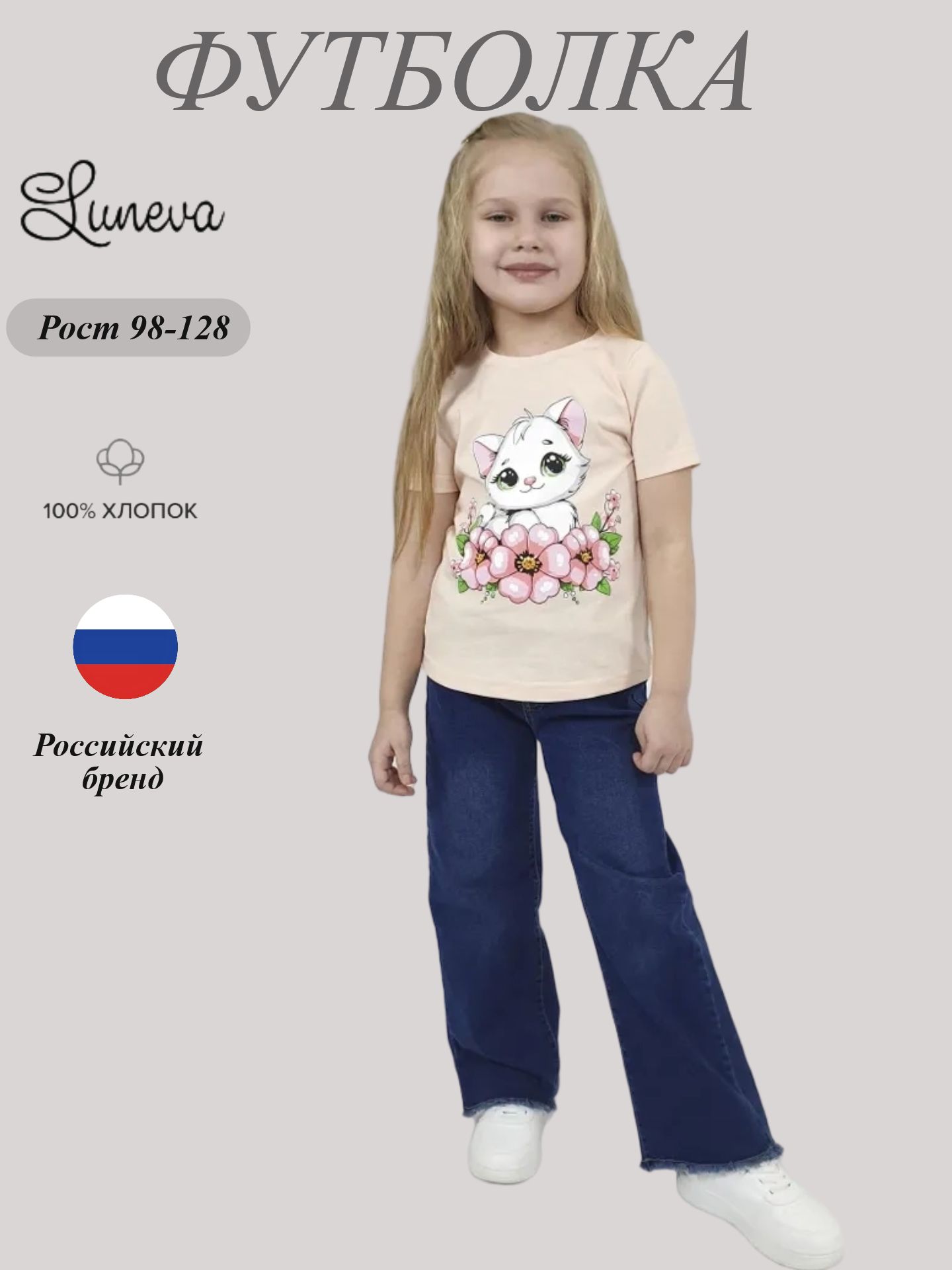 ФУТБОЛКА

Luneva

Рост 98-128

100% ХЛОПОК

Российский бренд