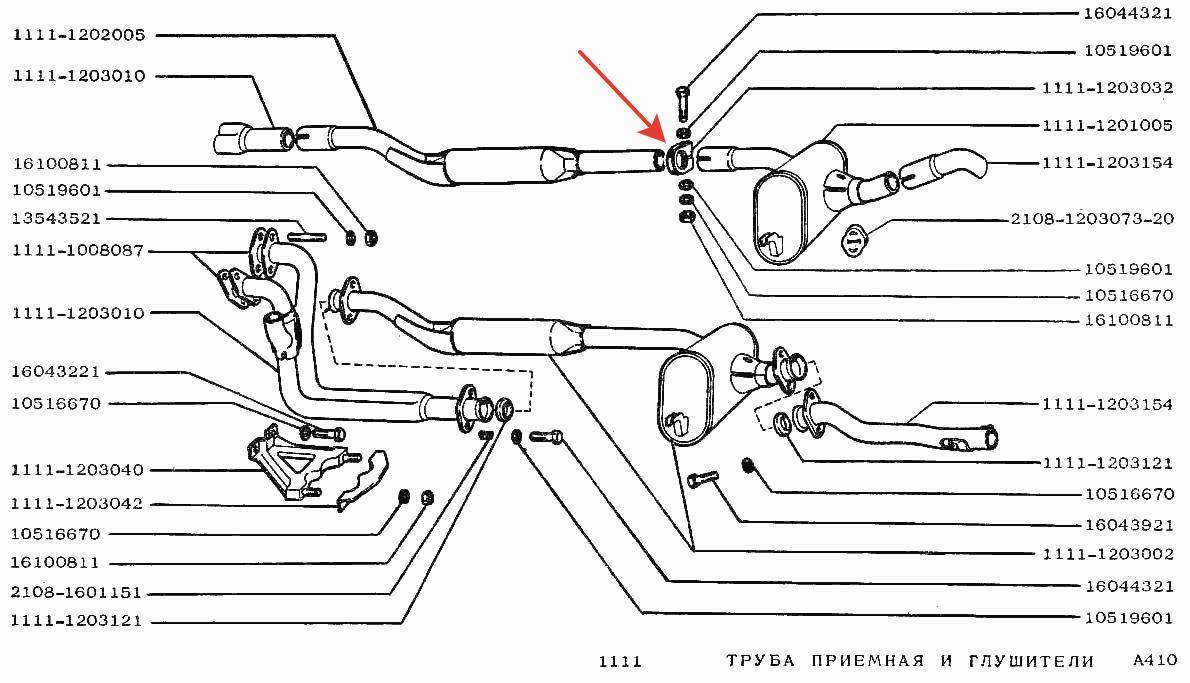 1111-1202005
1111-1203010
16100811
10519601
13543521
1111-1008087
1111-1203010
16043221
10516670
1111-1203040
1111-1203042
10516670
16100811
2108-1601151
1111-1203121

16044321
10519601
1111-1203032
1111-1201005
1111-1203154
2108-1203073-20
10519601
10516670
16100811
1111-1203154
1111-1203121
10516670
16043921
1111-1203002
16044321
10519601

1111 ТРУБА ПРИЕМНАЯ И ГЛУШИТЕЛИ А410