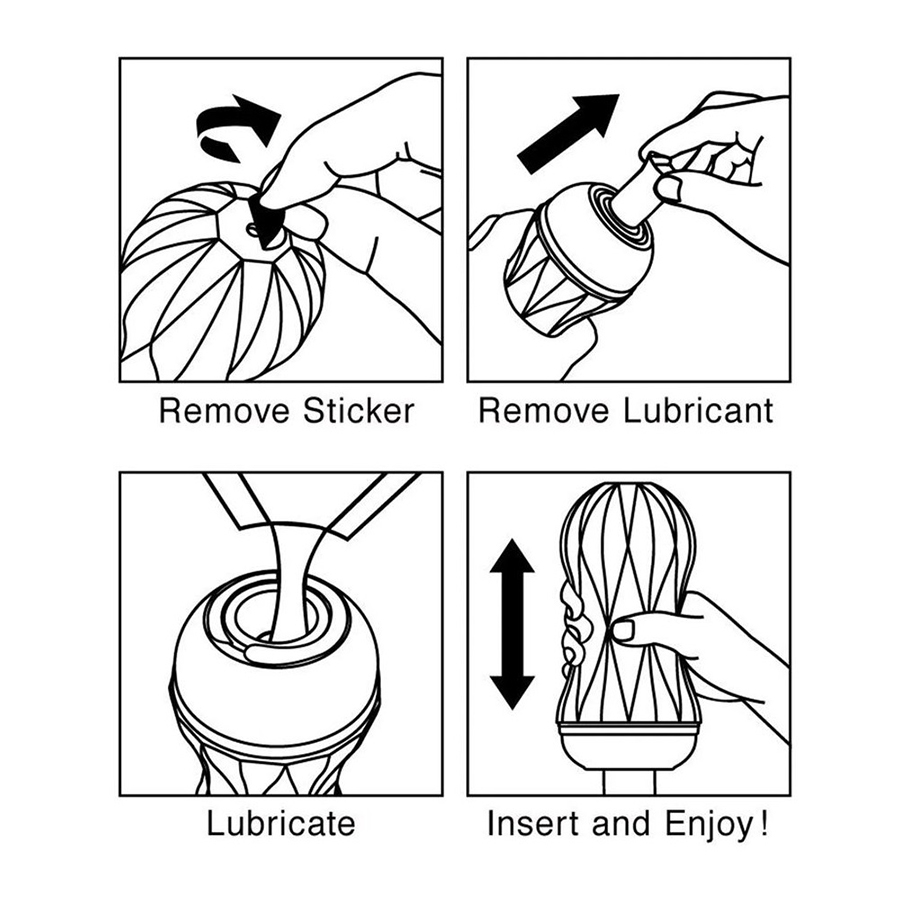 Remove Sticker

Remove Lubricant

Lubricate

Insert and Enjoy!