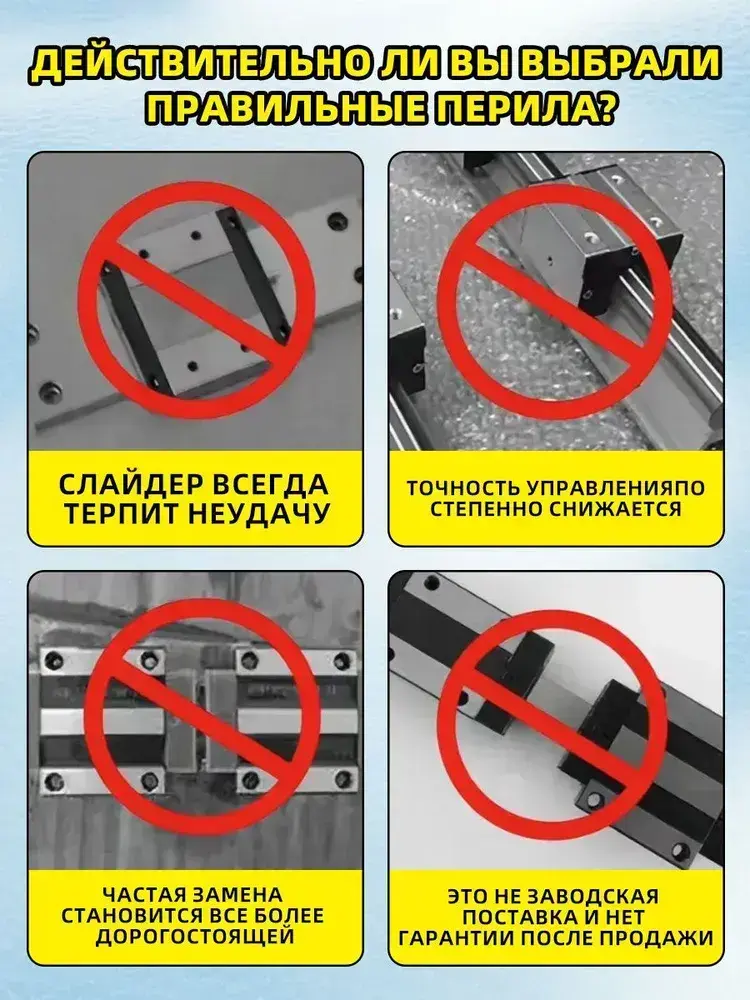 ДЕЙСТВИТЕЛЬНО ЛИ ВЫ ВЫБРАЛИ ПРАВИЛЬНЫЕ ПЕРИЛА?

СЛАЙДЕР ВСЕГДА ТЕРПИТ НЕУДАЧУ

ТОЧНОСТЬ УПРАВЛЕНИЯПО СТЕПЕННО СНИЖАЕТСЯ

ЧАСТАЯ ЗАМЕНА СТАНОВИТСЯ ВСЕ БОЛЕЕ ДОРОГОСТОЯЩЕЙ

ЭТО НЕ ЗАВОДСКАЯ ПОСТАВКА И НЕТ ГАРАНТИИ ПОСЛЕ ПРОДАЖИ