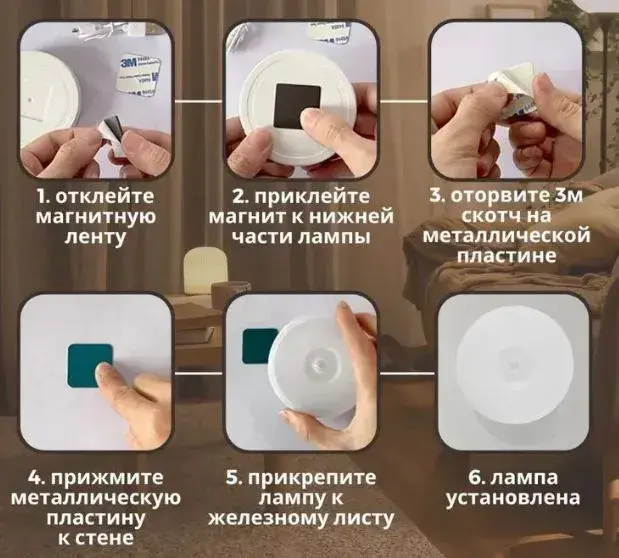 3M

1. отклейте магнитную ленту

2. приклейте магнит к нижней части лампы

3. оторвите 3м скотч на металлической пластине

4. прижмите металлическую пластину к стене

5. прикрепите лампу к железному листу

6. лампа установлена