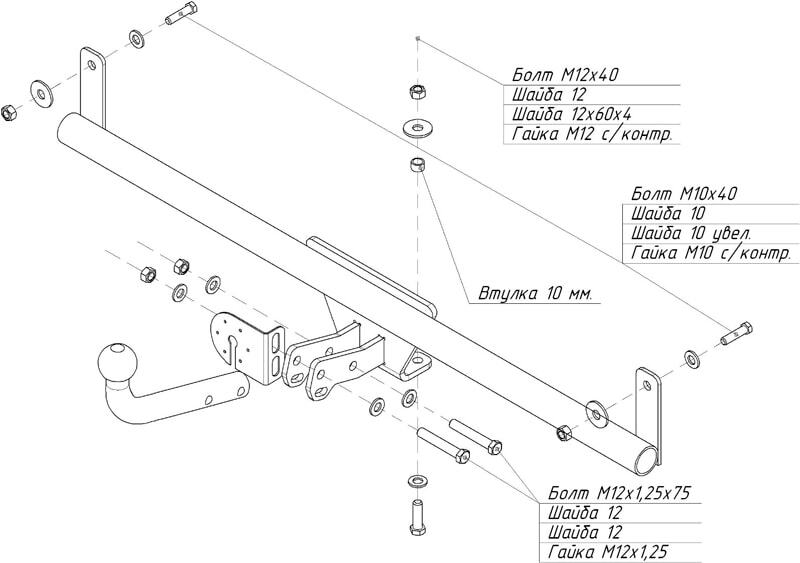 Болт М12х40
Шайба 12
Шайба 12х60х4
Гайка М12 с/контр.

Болт М10х40
Шайба 10
Шайба 10 увел.
Гайка М10 с/контр.

Втулка 10 мм.

Болт М12х1,25х75
Шайба 12
Шайба 12
Гайка М12х1,25