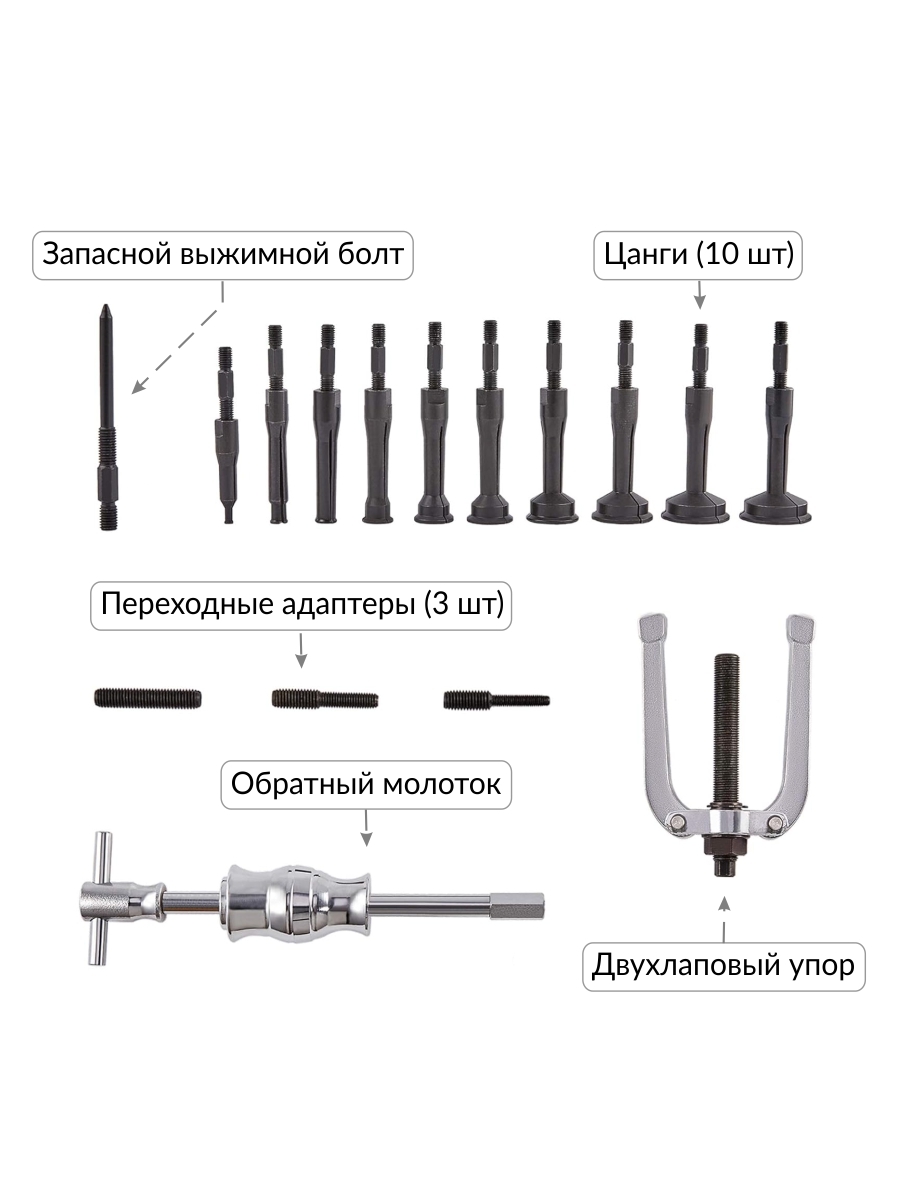 Запасной выжимной болт

Цанги (10 шт)

Переходные адаптеры (3 шт)

Обратный молоток

Двухлаповый упор