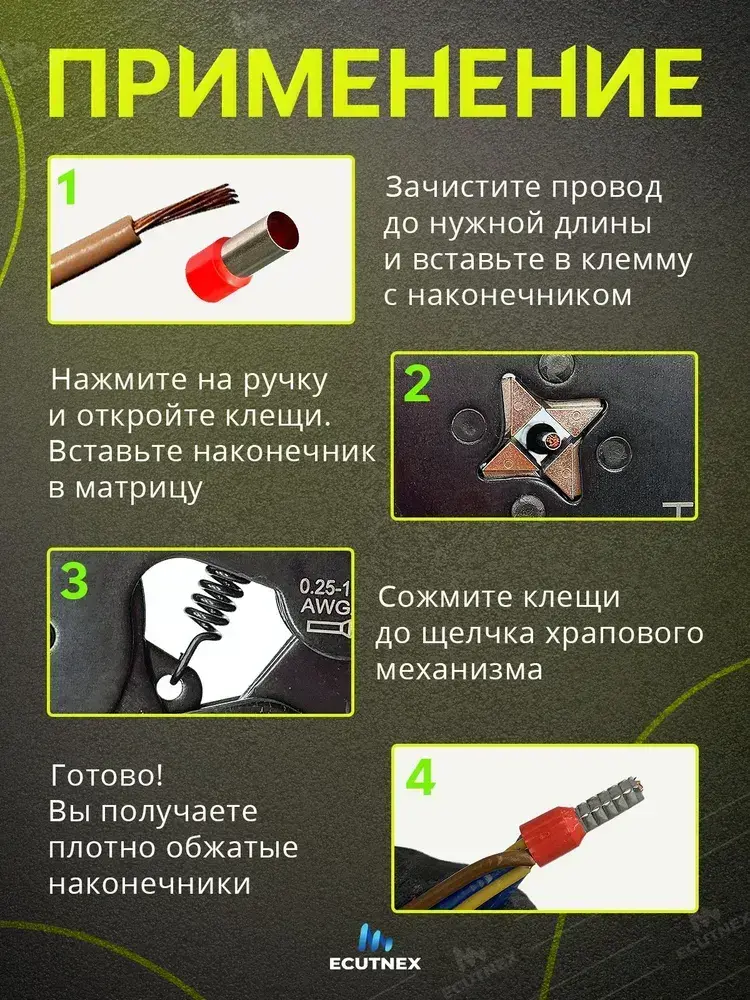 ПРИМЕНЕНИЕ

1

Зачистите провод до нужной длины и вставьте в клемму с наконечником

Нажмите на ручку и откройте клещи. Вставьте наконечник в матрицу

2

3

0.25-1
AWG

Сожмите клещи до щелчка храпового механизма

Готово! Вы получаете плотно обжатые наконечники

4

ECUTNEX

ECUTNEX