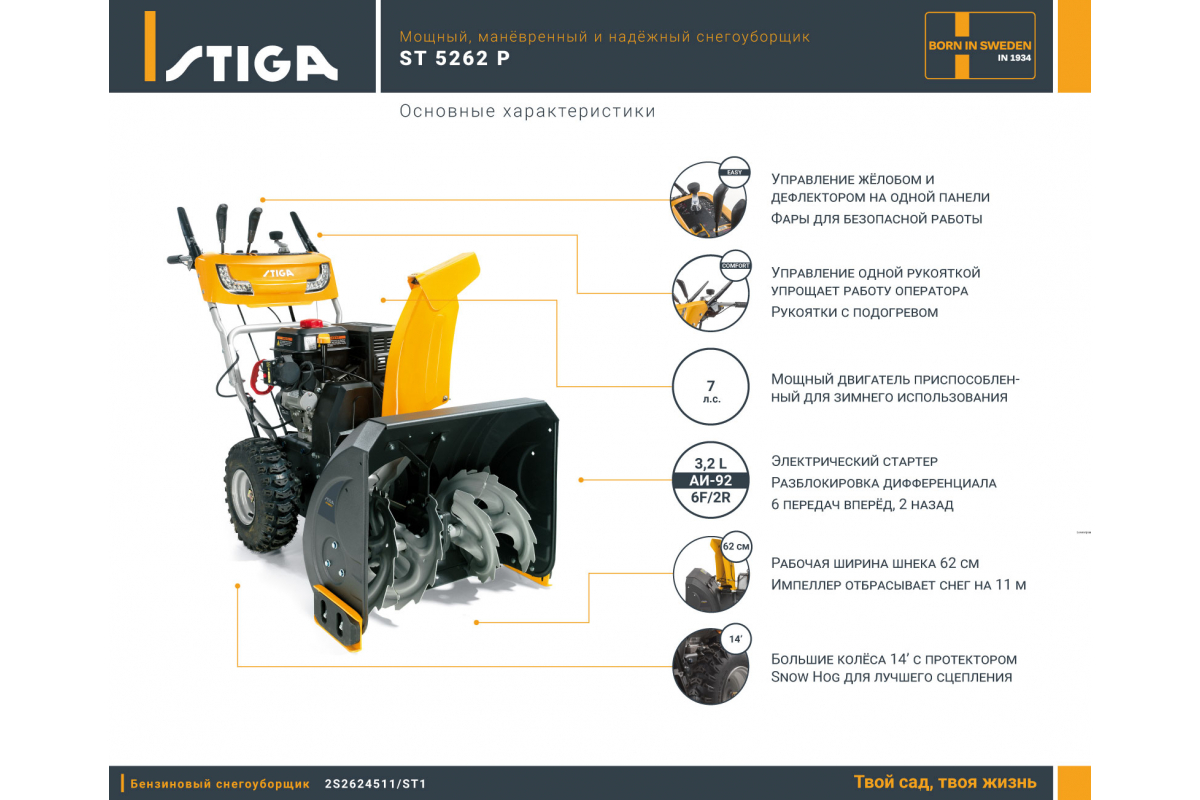 STIGA

Мощный, манёвренный и надёжный снегоуборщик
ST 5262 P

BORN IN SWEDEN
IN 1934

Основные характеристики

STIGA

EASY

Управление жёлобом и дефлектором на одной панели
Фары для безопасной работы

COMFORT

Управление одной рукояткой упрощает работу оператора
Рукоятки с подогревом

7
л.с.

Мощный двигатель приспособленный для зимнего использования

3,2 L
АИ-92
6F/2R

Электрический стартер
Разблокировка дифференциала
6 передач вперёд, 2 назад

62 см

Рабочая ширина шнека 62 см
Импеллер отбрасывает снег на 11 м

14'

Большие колёса 14' с протектором Snow Hog для лучшего сцепления

Бензиновый снегоуборщик 2S2624511/ST1

Твой сад, твоя жизнь