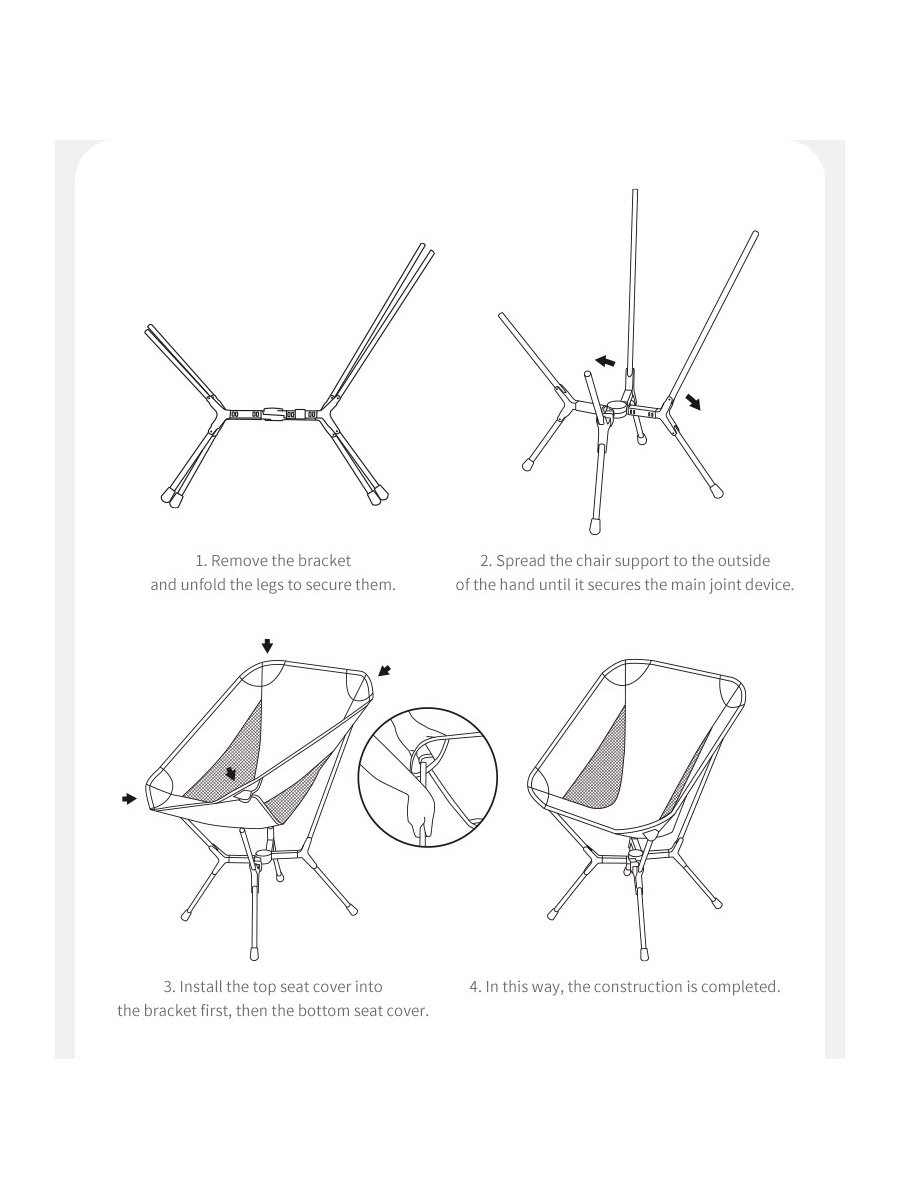 1. Remove the bracket and unfold the legs to secure them.

2. Spread the chair support to the outside of the hand until it secures the main joint device.

3. Install the top seat cover into the bracket first, then the bottom seat cover.

4. In this way, the construction is completed.