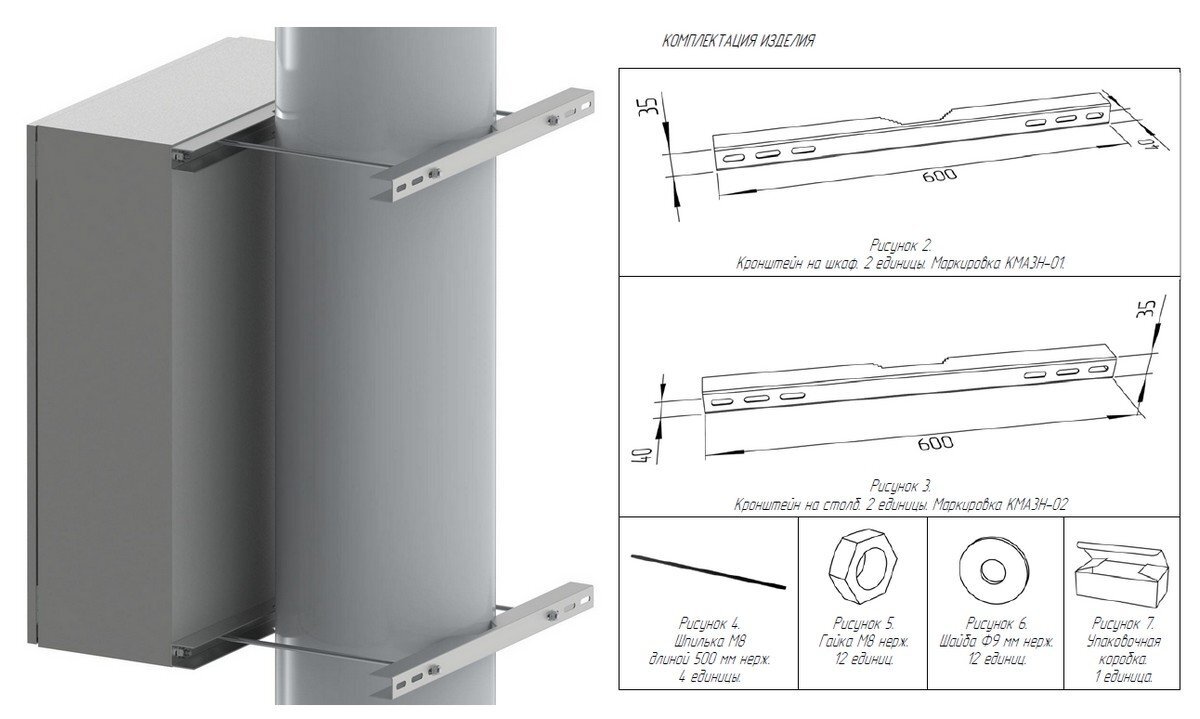 КОМПЛЕКТАЦИЯ ИЗДЕЛИЯ

35

40

600

Рисунок 2.
Кронштейн на шкаф. 2 единицы. Маркировка КМАЗН-01.

35

40

600

Рисунок 3.
Кронштейн на столб. 2 единицы. Маркировка КМАЗН-02

Рисунок 4.
Шпилька М8
длиной 500 мм нерж.
4 единицы.

Рисунок 5.
Гайка М8 нерж.
12 единиц.

Рисунок 6.
Шайба Ф9 мм нерж.
12 единиц.

Рисунок 7.
Упаковочная
коробка.
1 единица.