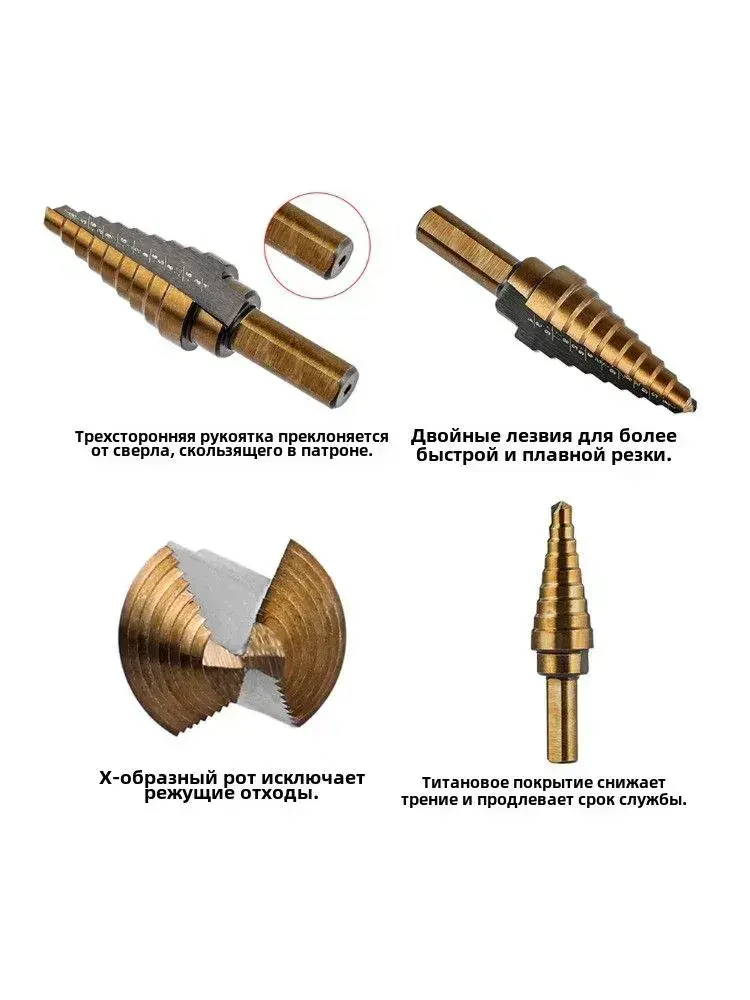 Трехсторонняя рукоятка преклоняется от сверла, скользящего в патроне.

Двойные лезвия для более быстрой и плавной резки.

Х-образный рот исключает режущие отходы.

Титановое покрытие снижает трение и продлевает срок службы.