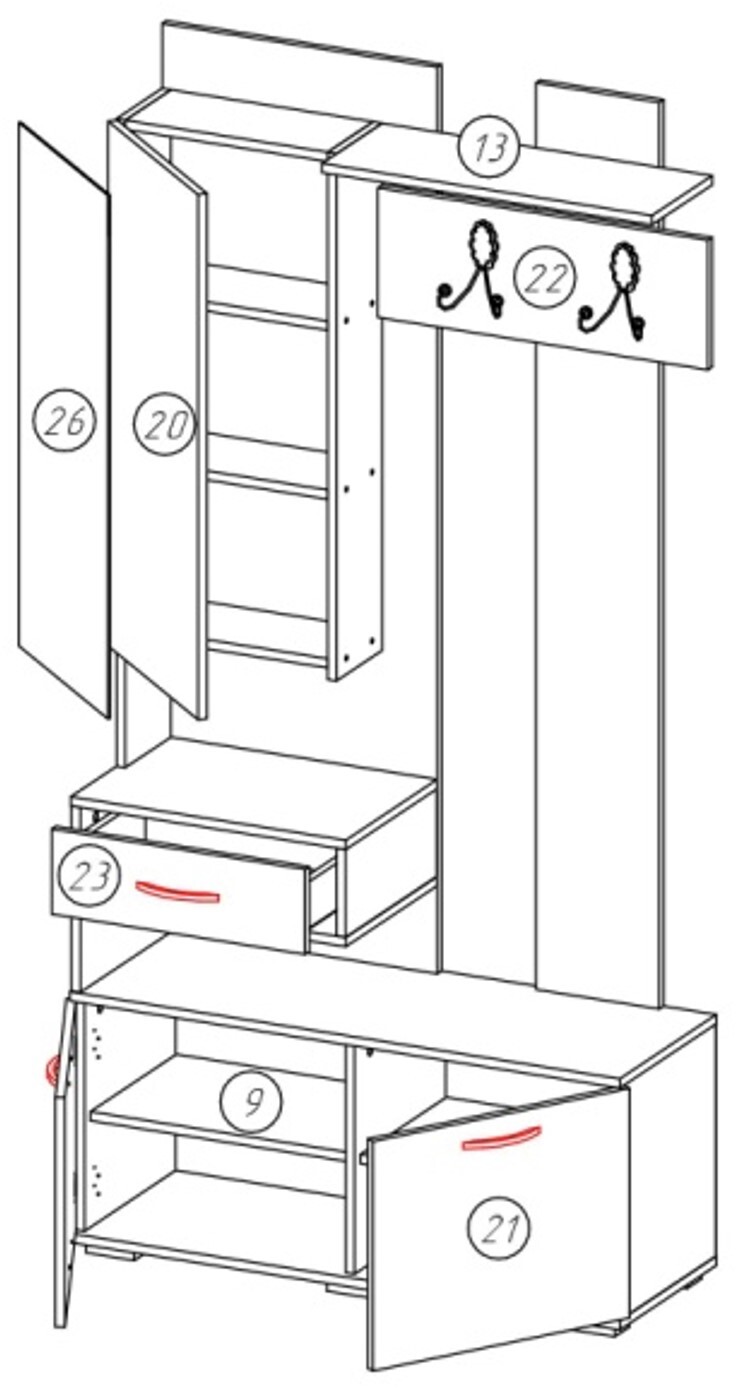 13
22
26
20
23
9
21