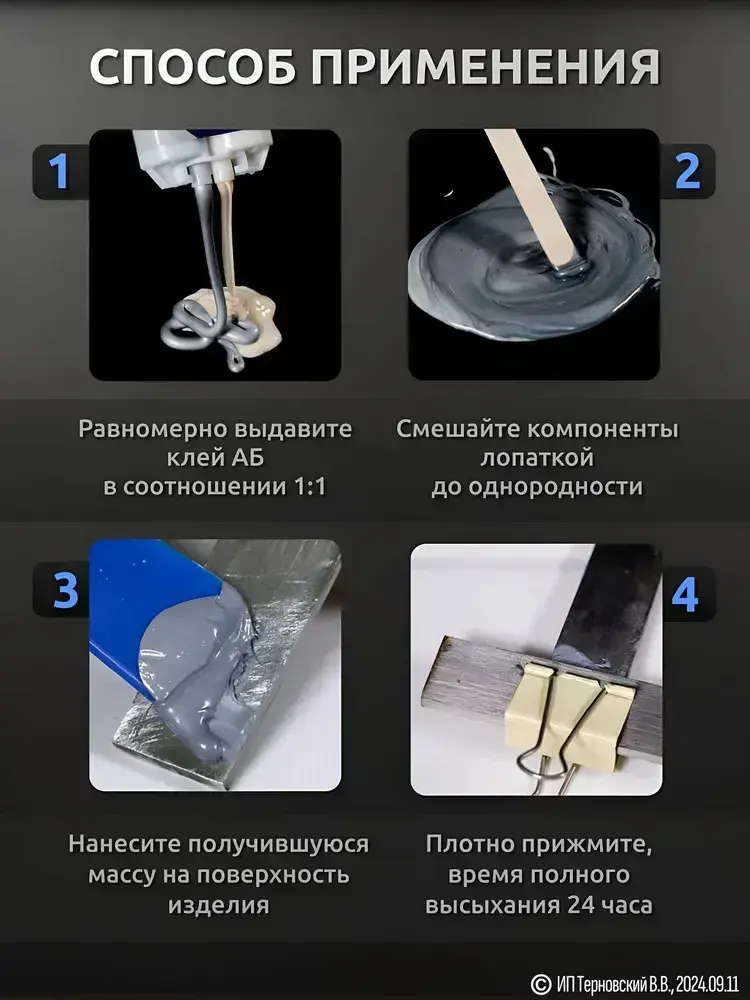 СПОСОБ ПРИМЕНЕНИЯ

1

2

Равномерно выдавите клей АБ в соотношении 1:1

Смешайте компоненты лопаткой до однородности

3

4

Нанесите получившуюся массу на поверхность изделия

Плотно прижмите, время полного высыхания 24 часа

© ИП Терновский В.В., 2024.09.11