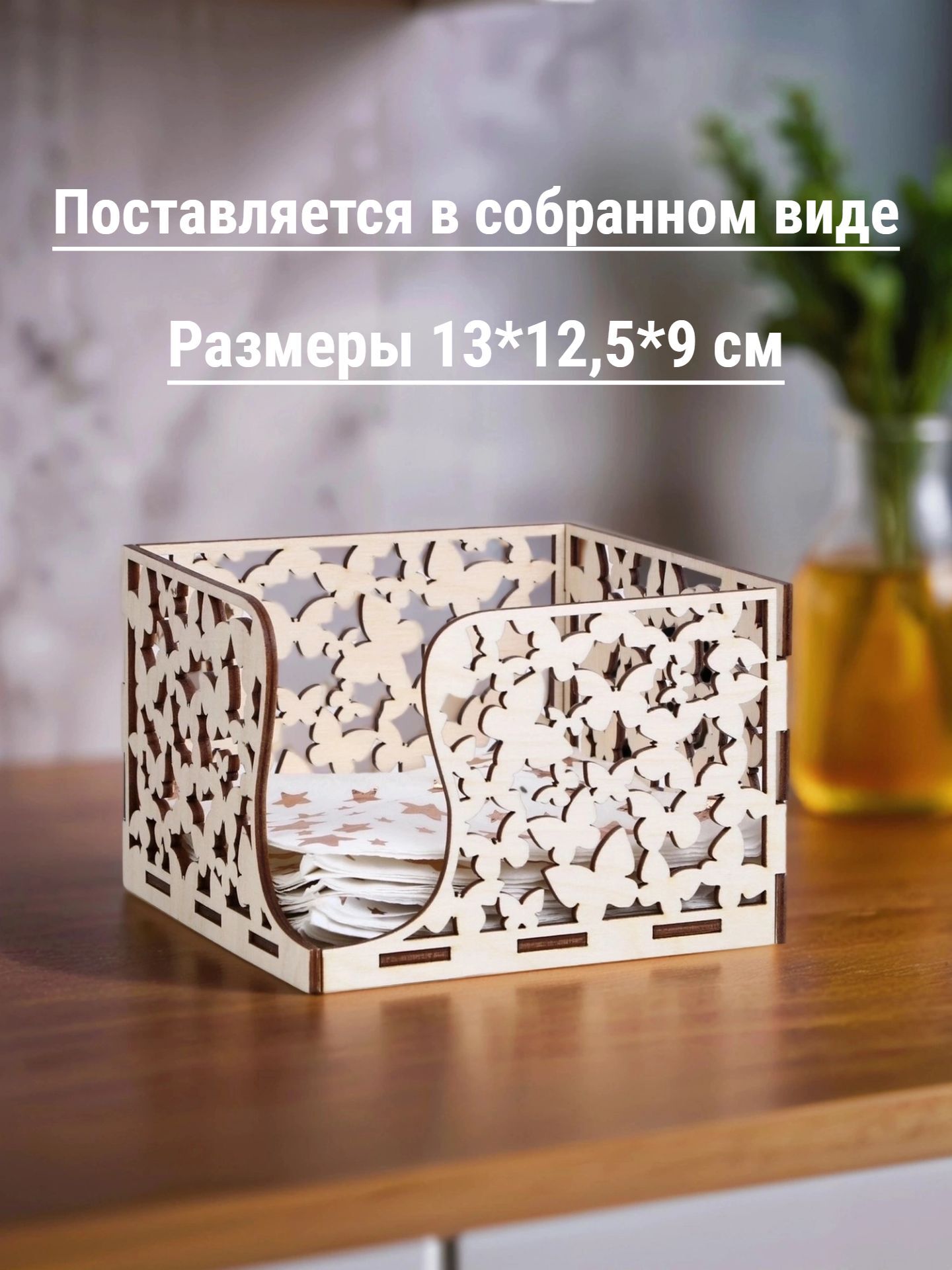 Поставляется в собранном виде

Размеры 13*12,5*9 см