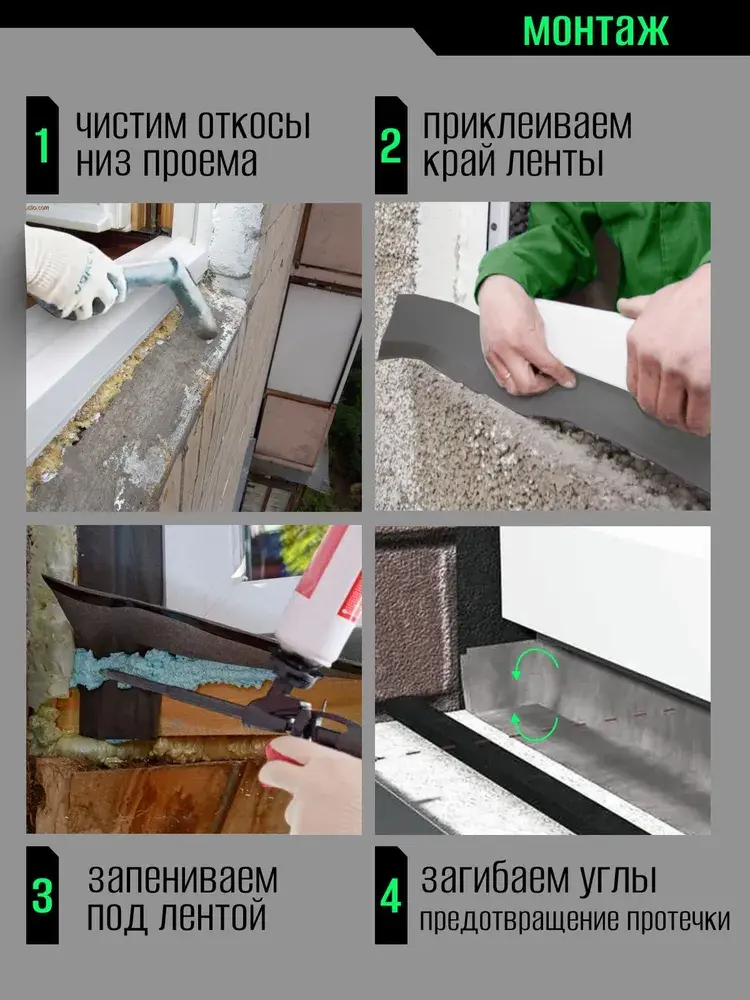 монтаж

1 чистим откосы низ проема

2 приклеиваем край ленты

3 запениваем под лентой

4 загибаем углы предотвращение протечки