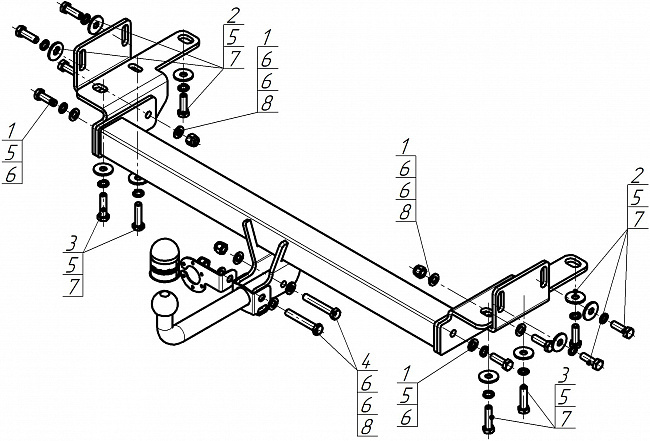 2
5
7

1
6
6
8

1
5
6

1
6
6
8

2
5
7

3
5
7

4
6
6
8

1
5
6

3
5
7