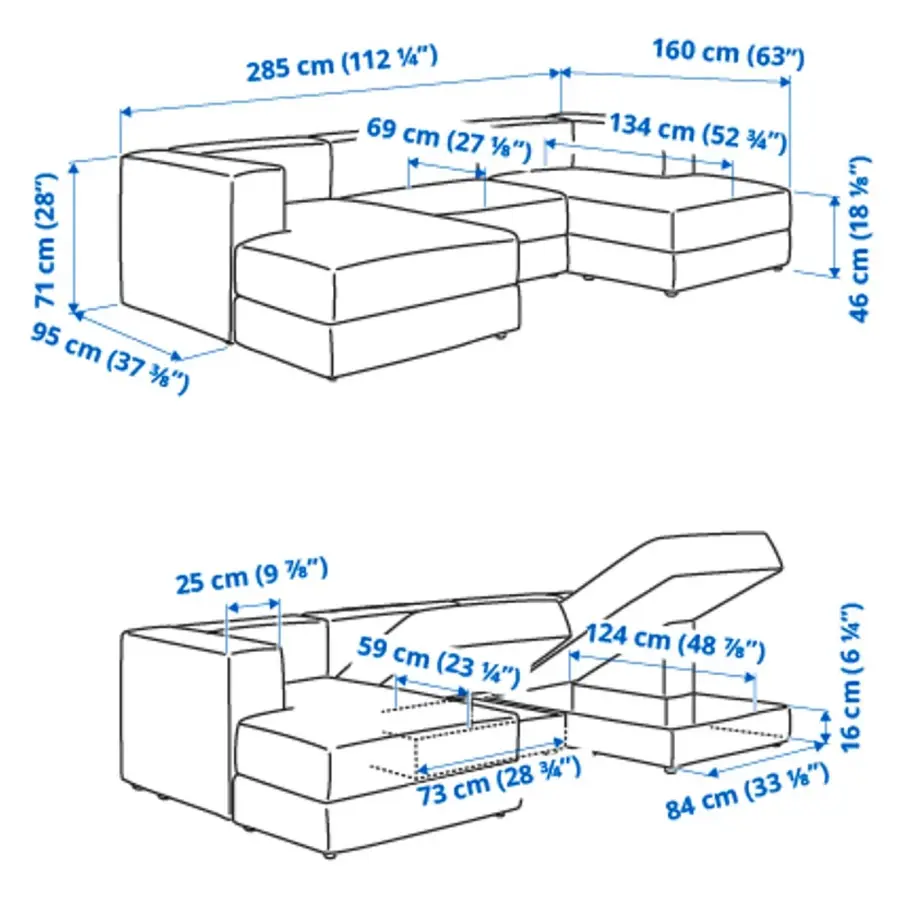 285 cm (112 ¼")
160 cm (63")
69 cm (27 ⅛")
134 cm (52 ¾")
71 cm (28")
46 cm (18 ⅛")
95 cm (37 ⅜")

25 cm (9 ⅞")
59 cm (23 ¼")
124 cm (48 ⅞")
16 cm (6 ¼")
73 cm (28 ¾")
84 cm (33 ⅛")