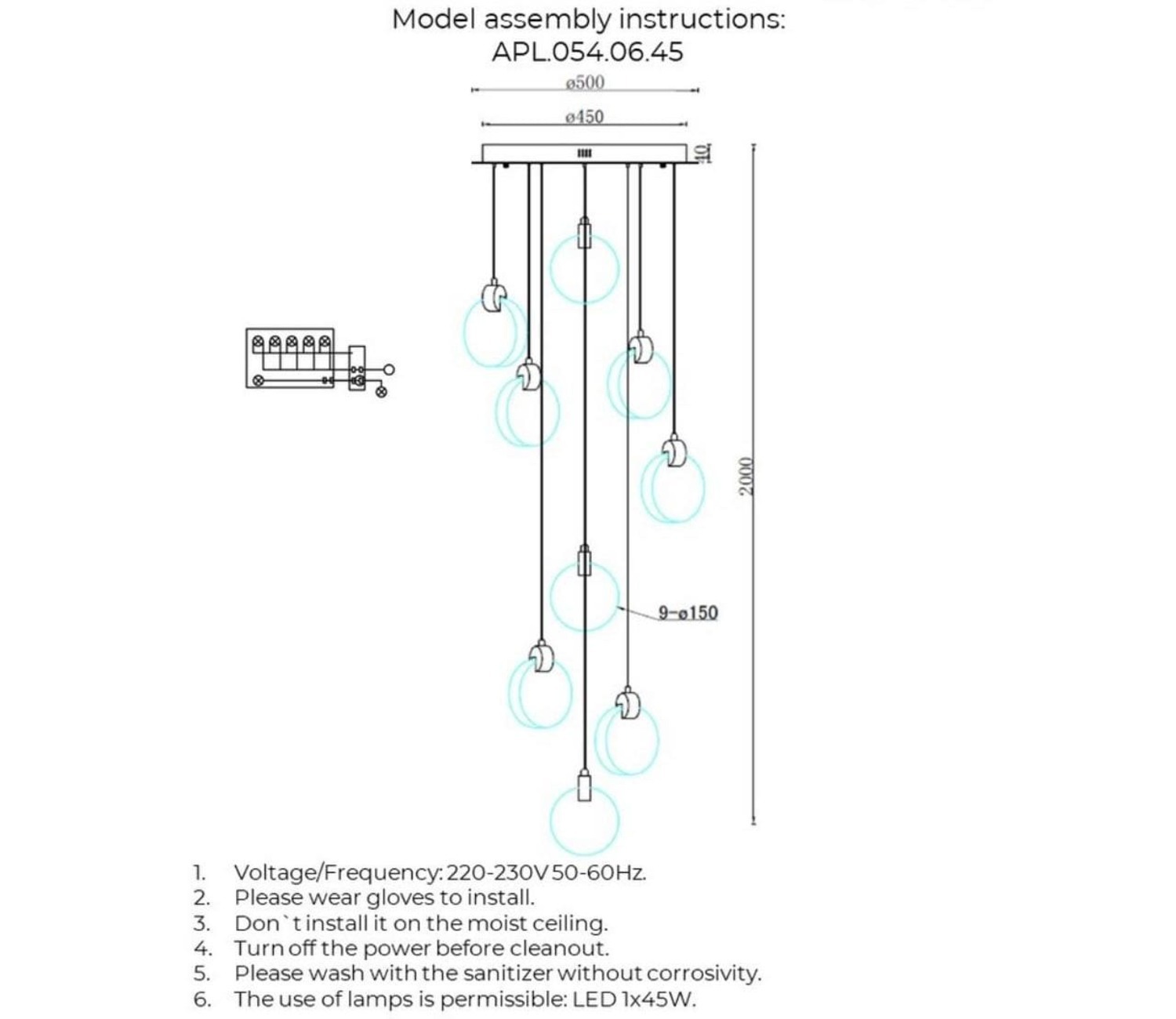 Model assembly instructions:
APL.054.06.45

ø500

ø450

10

2000

9-ø150

1. Voltage/Frequency: 220-230V 50-60Hz.
2. Please wear gloves to install.
3. Don`t install it on the moist ceiling.
4. Turn off the power before cleanout.
5. Please wash with the sanitizer without corrosivity.
6. The use of lamps is permissible: LED 1x45W.