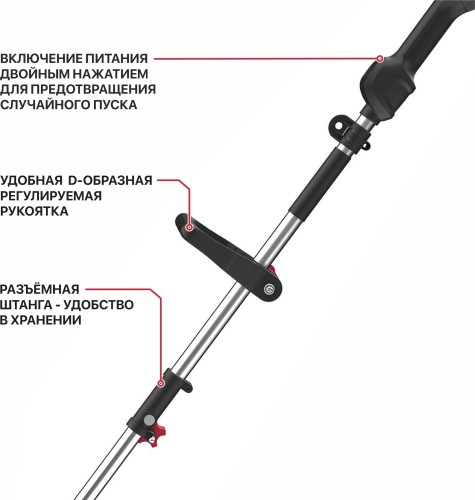 ВКЛЮЧЕНИЕ ПИТАНИЯ ДВОЙНЫМ НАЖАТИЕМ ДЛЯ ПРЕДОТВРАЩЕНИЯ СЛУЧАЙНОГО ПУСКА

УДОБНАЯ D-ОБРАЗНАЯ РЕГУЛИРУЕМАЯ РУКОЯТКА

РАЗЪЁМНАЯ ШТАНГА - УДОБСТВО В ХРАНЕНИИ