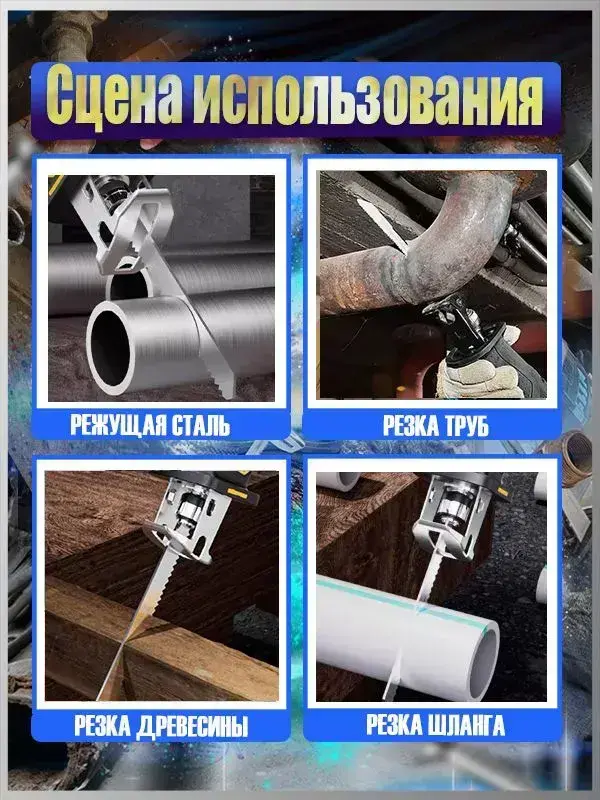 Сцена использования

РЕЖУЩАЯ СТАЛЬ

РЕЗКА ТРУБ

РЕЗКА ДРЕВЕСИНЫ

РЕЗКА ШЛАНГА