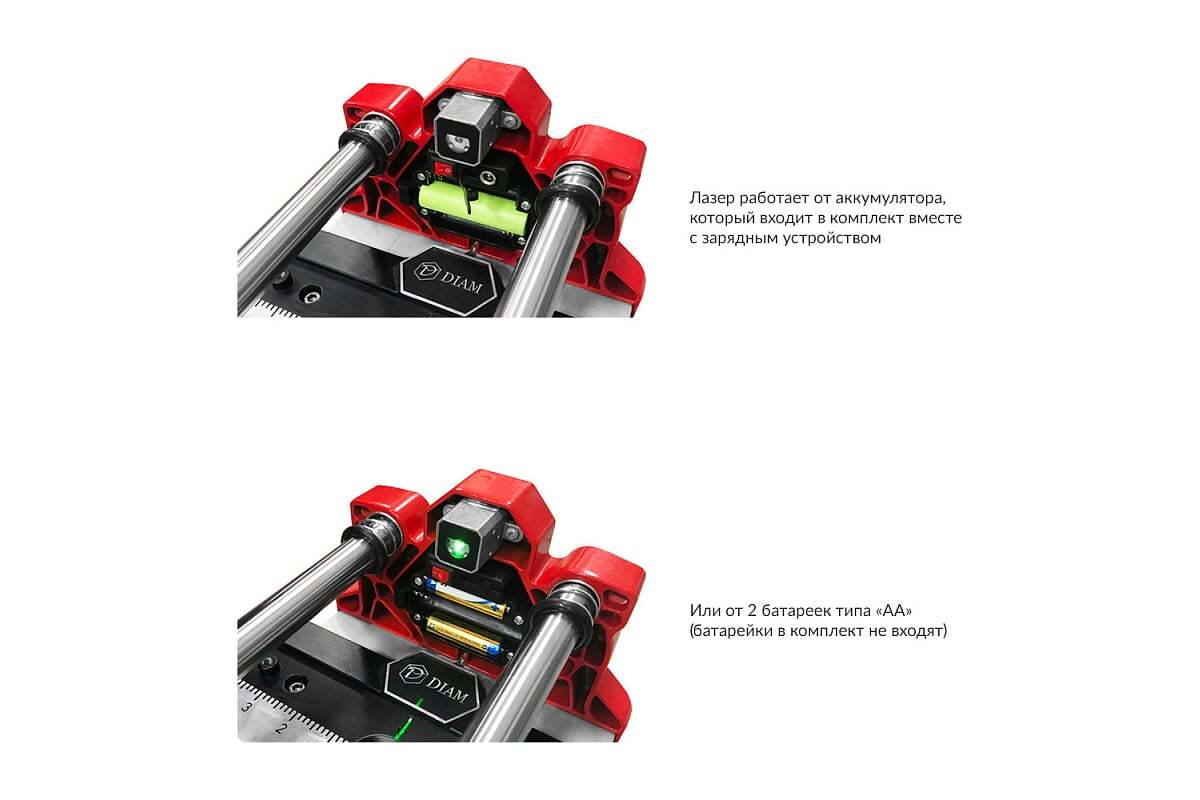 DIAM

Лазер работает от аккумулятора, который входит в комплект вместе с зарядным устройством

DIAM

3 2

Или от 2 батареек типа «АА» (батарейки в комплект не входят)