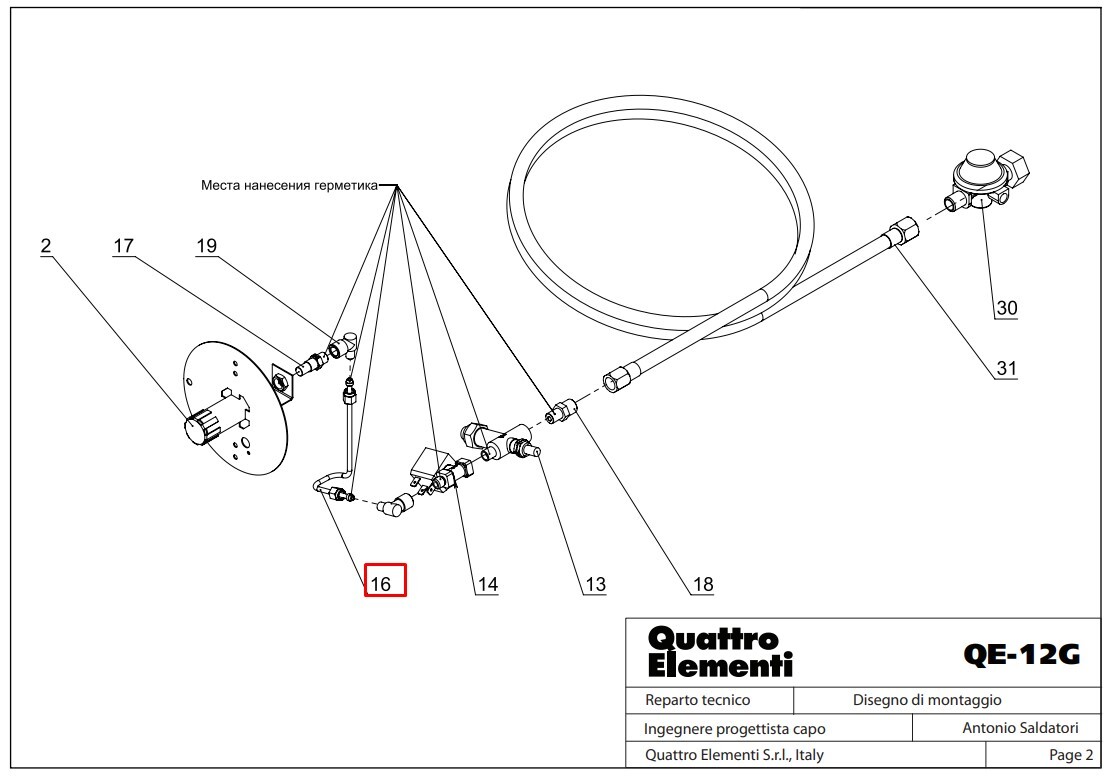 Места нанесения герметика

2
17
19
30
31
16
14
13
18

Quattro Elementi

QE-12G

| Reparto tecnico | Disegno di montaggio |
|---|---|
| Ingegnere progettista capo | Antonio Saldatori |
| Quattro Elementi S.r.l., Italy | Page 2 |