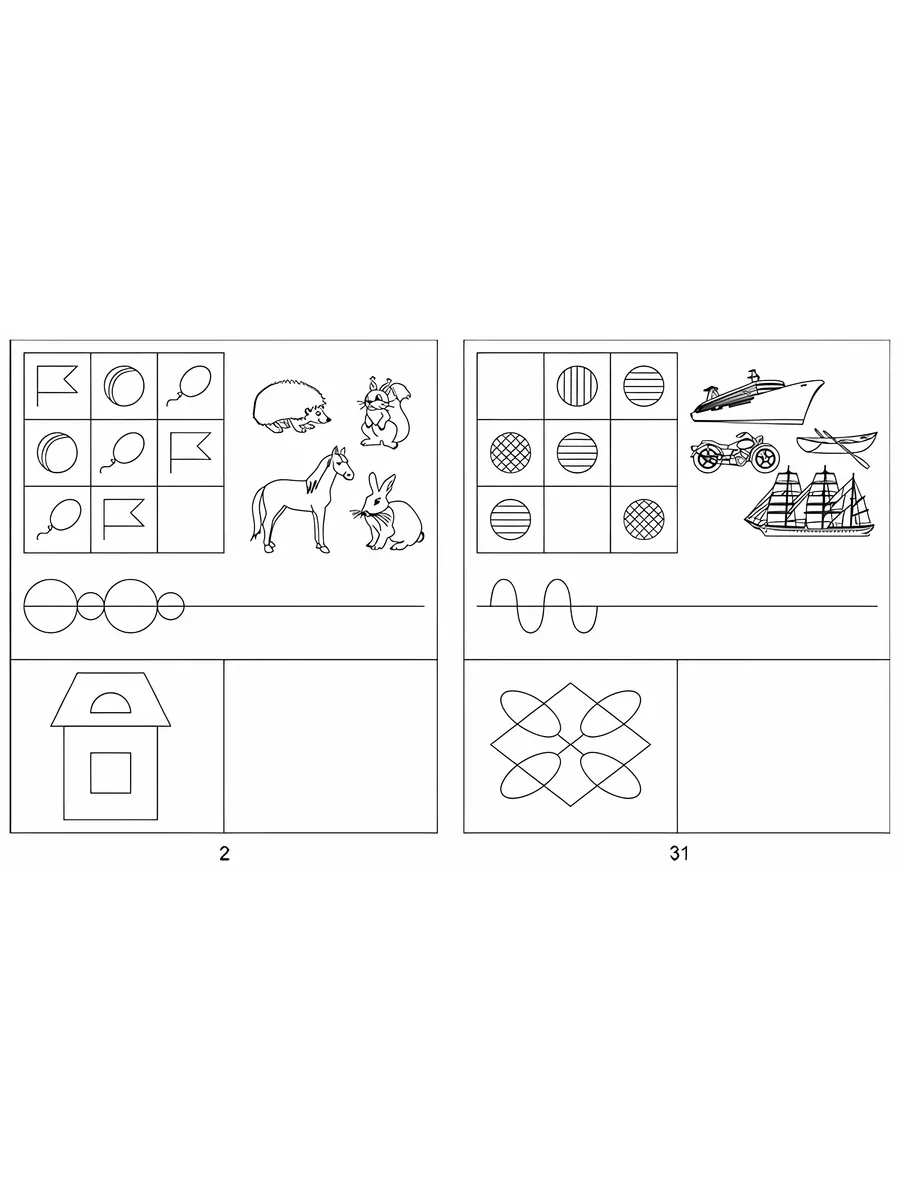 2

31