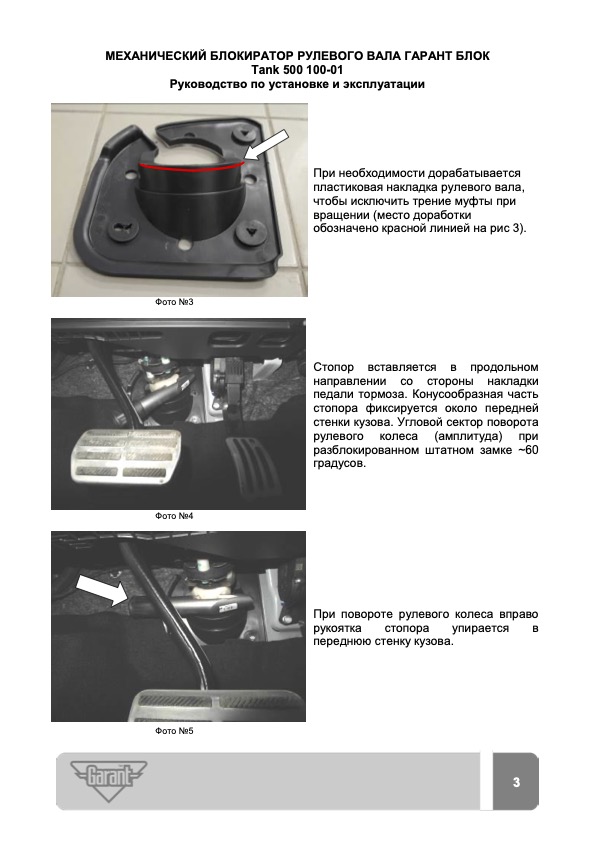 МЕХАНИЧЕСКИЙ БЛОКИРАТОР РУЛЕВОГО ВАЛА ГАРАНТ БЛОК
Tank 500 100-01
Руководство по установке и эксплуатации

При необходимости дорабатывается пластиковая накладка рулевого вала, чтобы исключить трение муфты при вращении (место доработки обозначено красной линией на рис 3).

Фото №3

Стопор вставляется в продольном направлении со стороны накладки педали тормоза. Конусообразная часть стопора фиксируется около передней стенки кузова. Угловой сектор поворота рулевого колеса (амплитуда) при разблокированном штатном замке ~60 градусов.

Фото №4

При повороте рулевого колеса вправо рукоятка стопора упирается в переднюю стенку кузова.

Фото №5

Garant

3