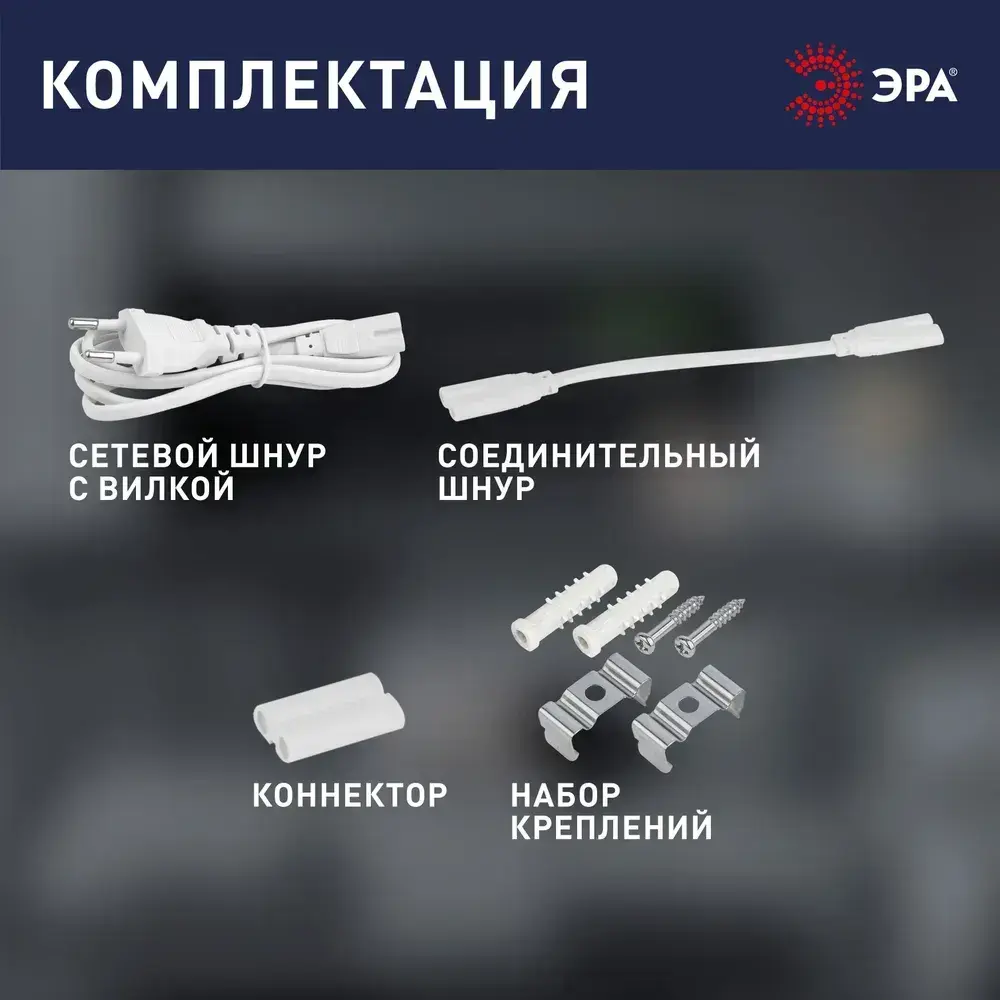 КОМПЛЕКТАЦИЯ

ЭРА®

СЕТЕВОЙ ШНУР С ВИЛКОЙ

СОЕДИНИТЕЛЬНЫЙ ШНУР

КОННЕКТОР

НАБОР КРЕПЛЕНИЙ