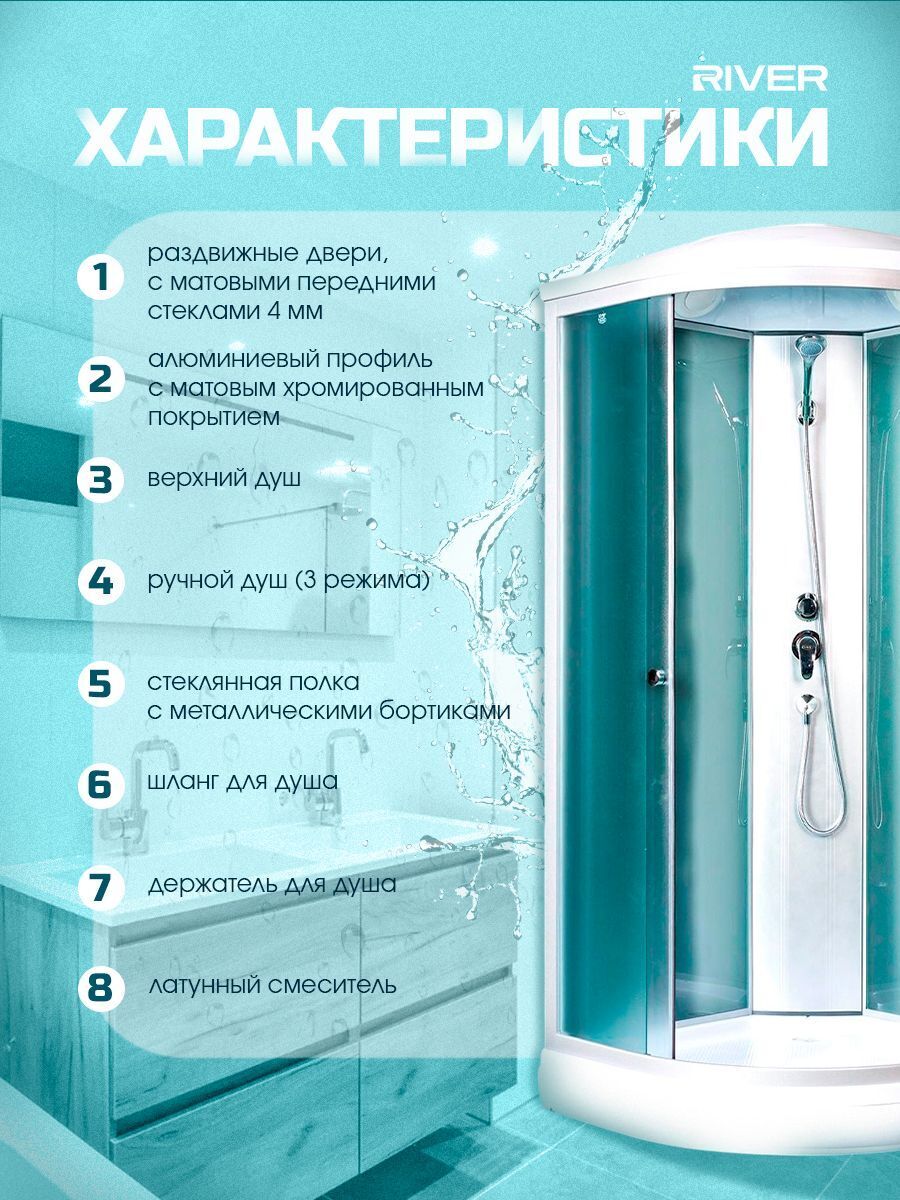 RIVER

ХАРАКТЕРИСТИКИ

1 раздвижные двери, с матовыми передними стеклами 4 мм

2 алюминиевый профиль с матовым хромированным покрытием

3 верхний душ

4 ручной душ (3 режима)

5 стеклянная полка с металлическими бортиками

6 шланг для душа

7 держатель для душа

8 латунный смеситель