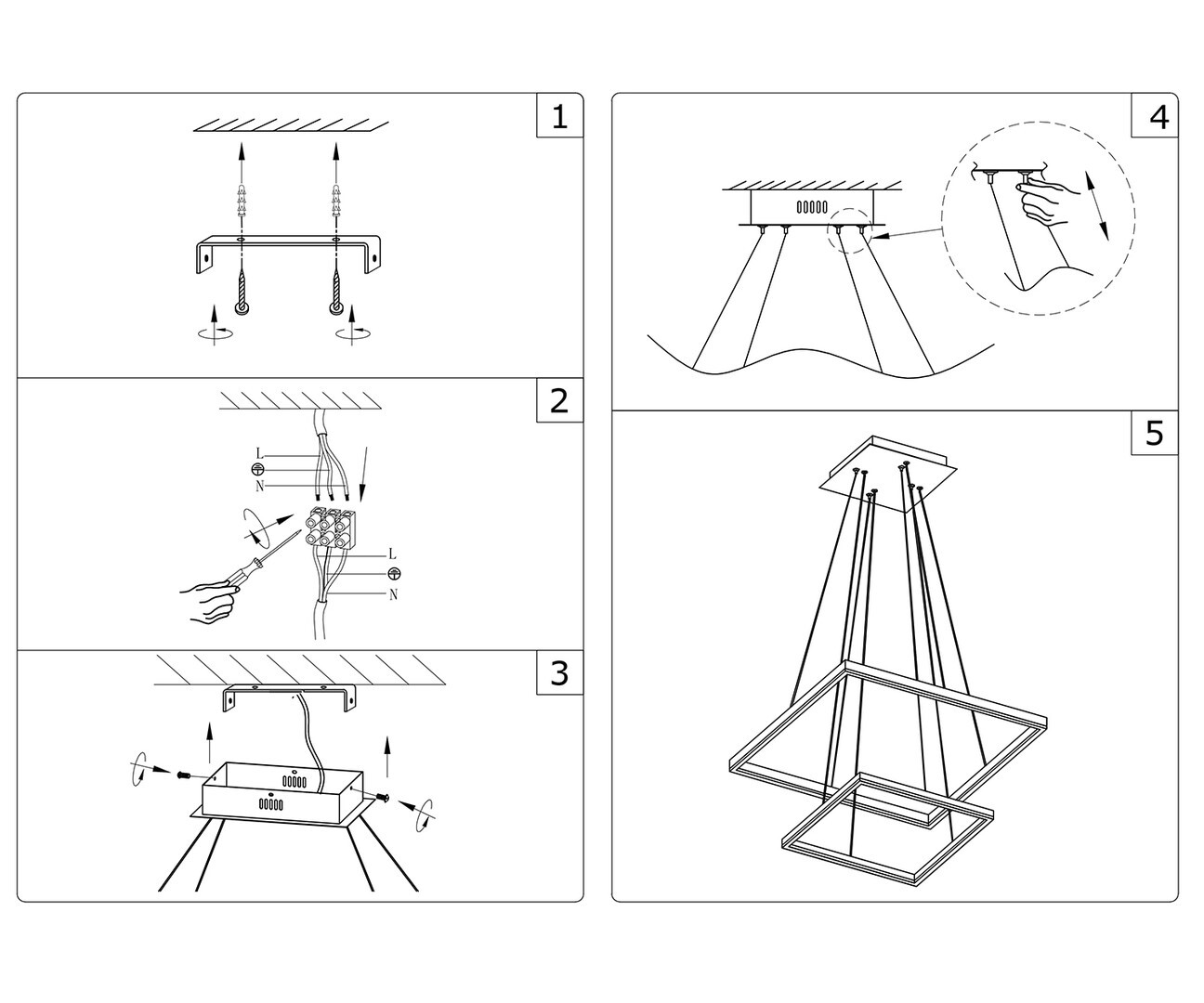 1

2

L
N

L
N

3

4

5