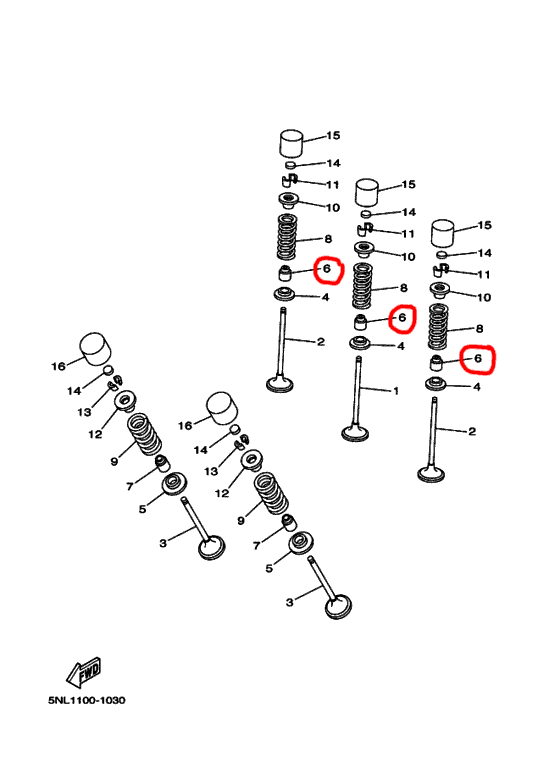 15
14
11
10
8
6
4
2
15
14
11
10
8
6
4
1
15
14
11
10
8
6
4
2
16
14
13
12
9
7
5
3
16
14
13
12
9
7
5
3
FWD
5NL1100-1030