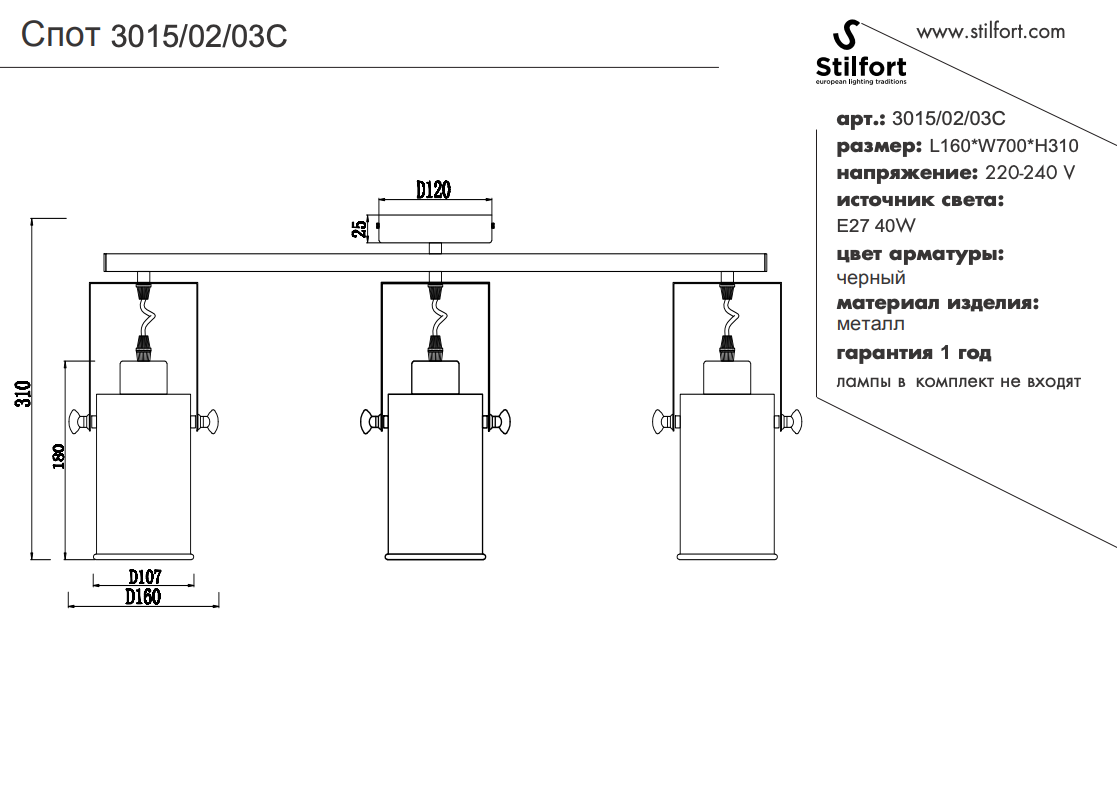 Спот 3015/02/03C

Stilfort
european lighting traditions

www.stilfort.com

арт.: 3015/02/03C
размер: L160*W700*H310
напряжение: 220-240 V
источник света:
E27 40W
цвет арматуры:
черный
материал изделия:
металл
гарантия 1 год
лампы в комплект не входят

D120
25
310
180
D107
D160