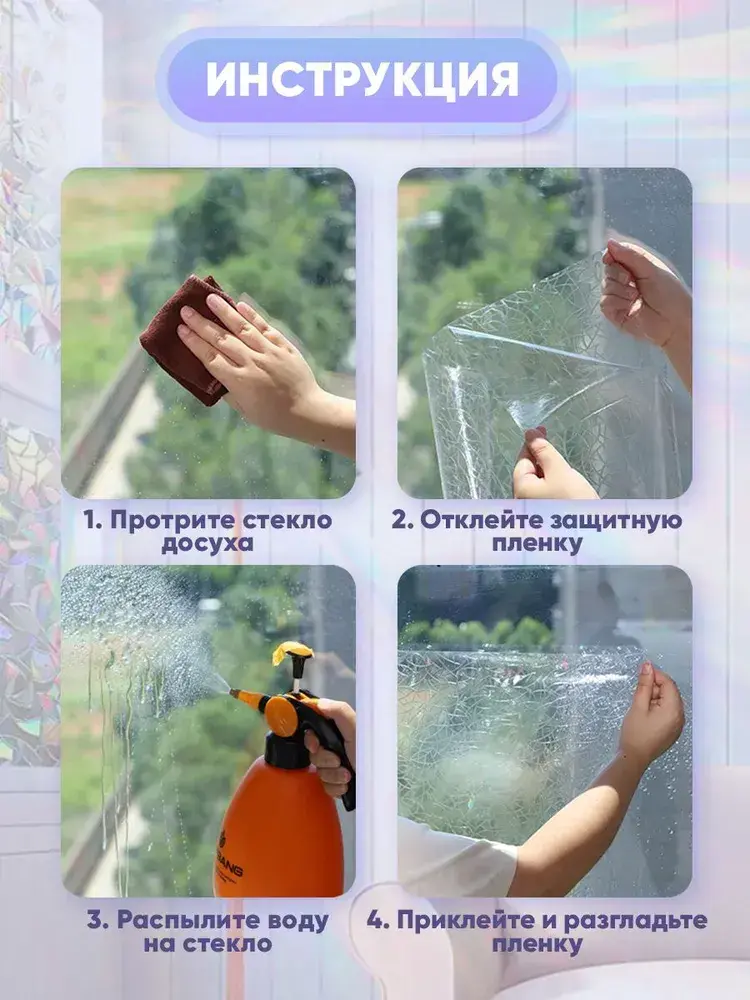 ИНСТРУКЦИЯ

1. Протрите стекло досуха

2. Отклейте защитную пленку

3. Распылите воду на стекло

4. Приклейте и разгладьте пленку