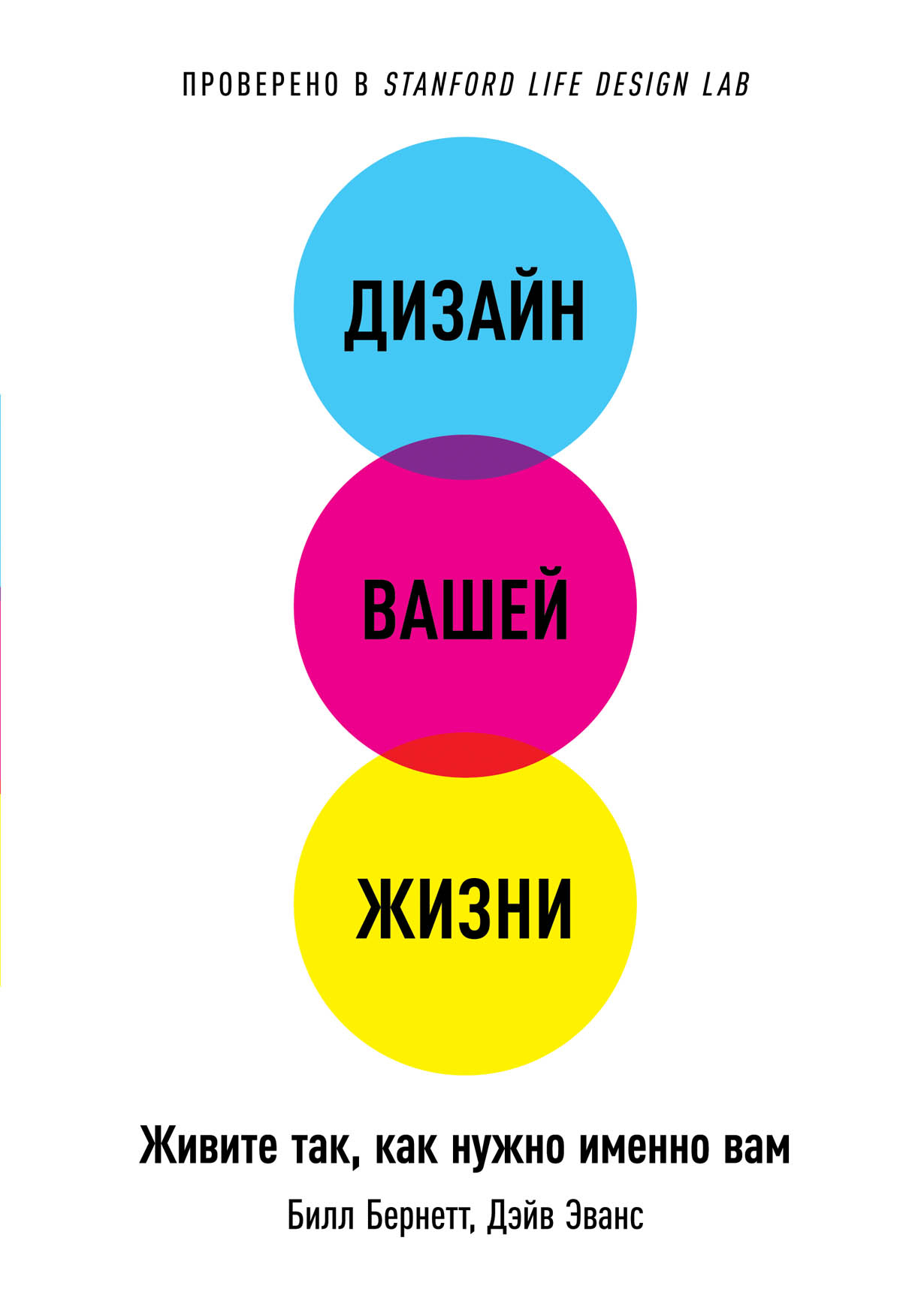 ПРОВЕРЕНО В STANFORD LIFE DESIGN LAB

ДИЗАЙН

ВАШЕЙ

ЖИЗНИ

Живите так, как нужно именно вам

Билл Бернетт, Дэйв Эванс