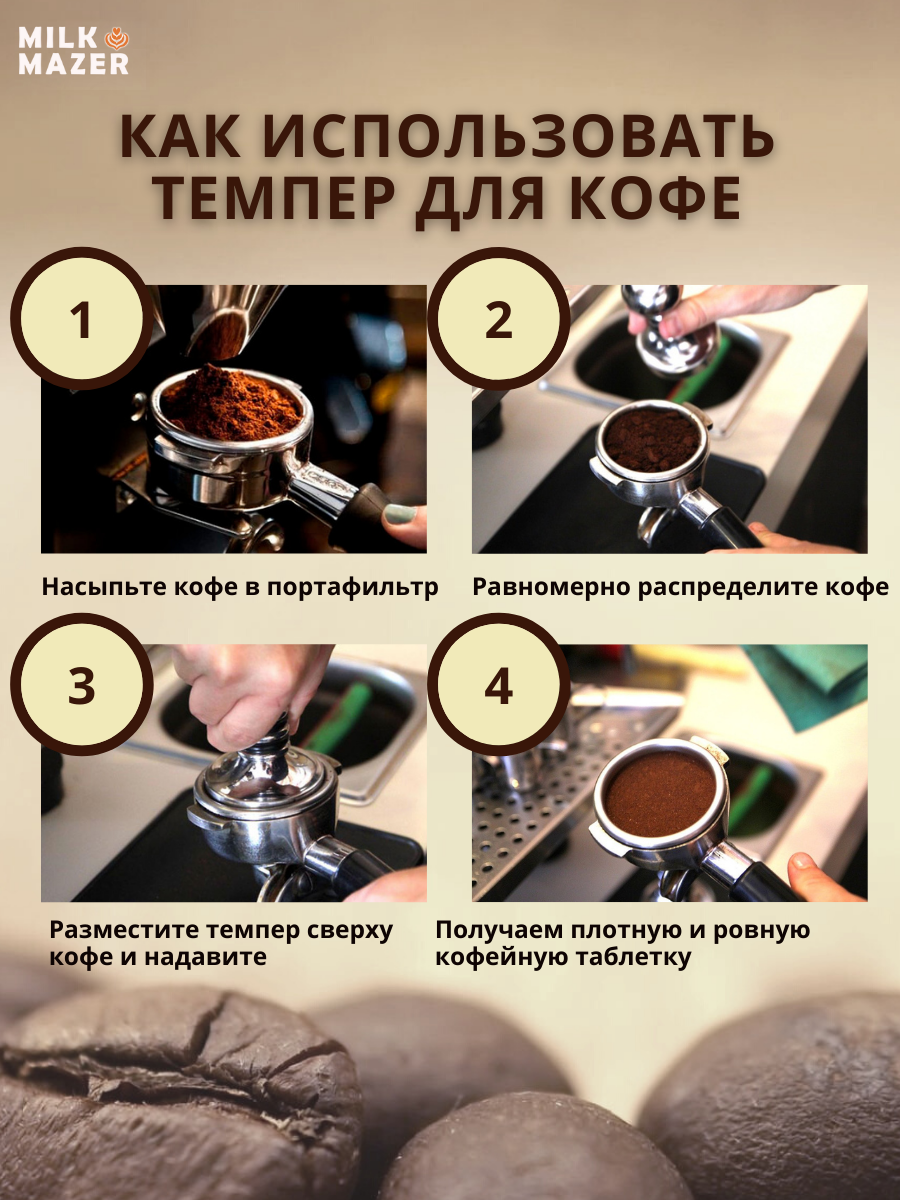 MILK MAZER

КАК ИСПОЛЬЗОВАТЬ ТЕМПЕР ДЛЯ КОФЕ

1

Насыпьте кофе в портафильтр

2

Равномерно распределите кофе

3

Разместите темпер сверху кофе и надавите

4

Получаем плотную и ровную кофейную таблетку