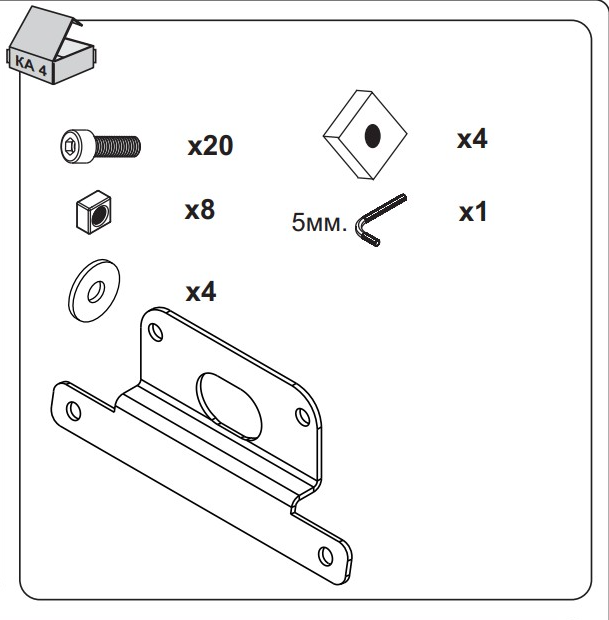 KA 4

x20

x4

x8

5мм.

x1

x4