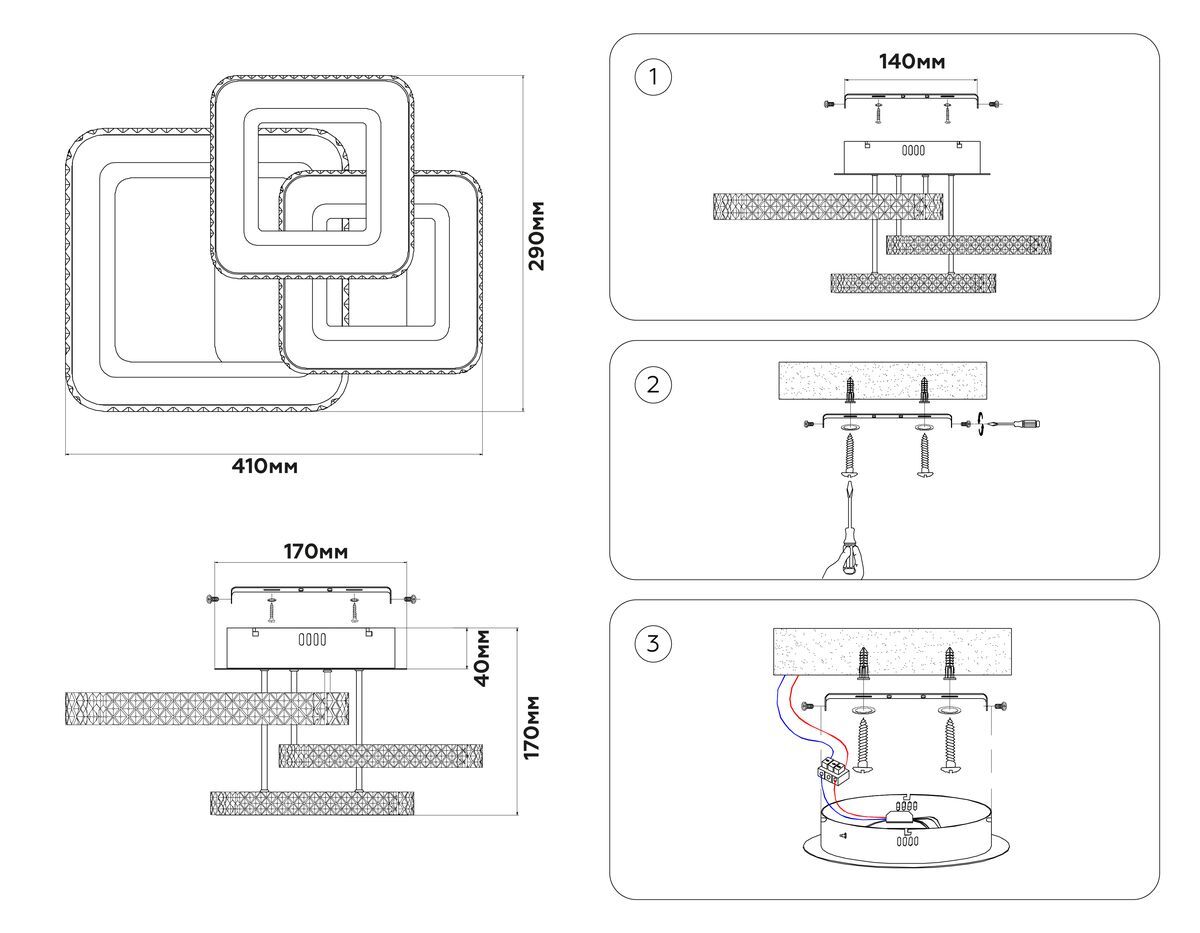 290мм

410мм

170мм

40мм

170мм

1

140мм

2

3