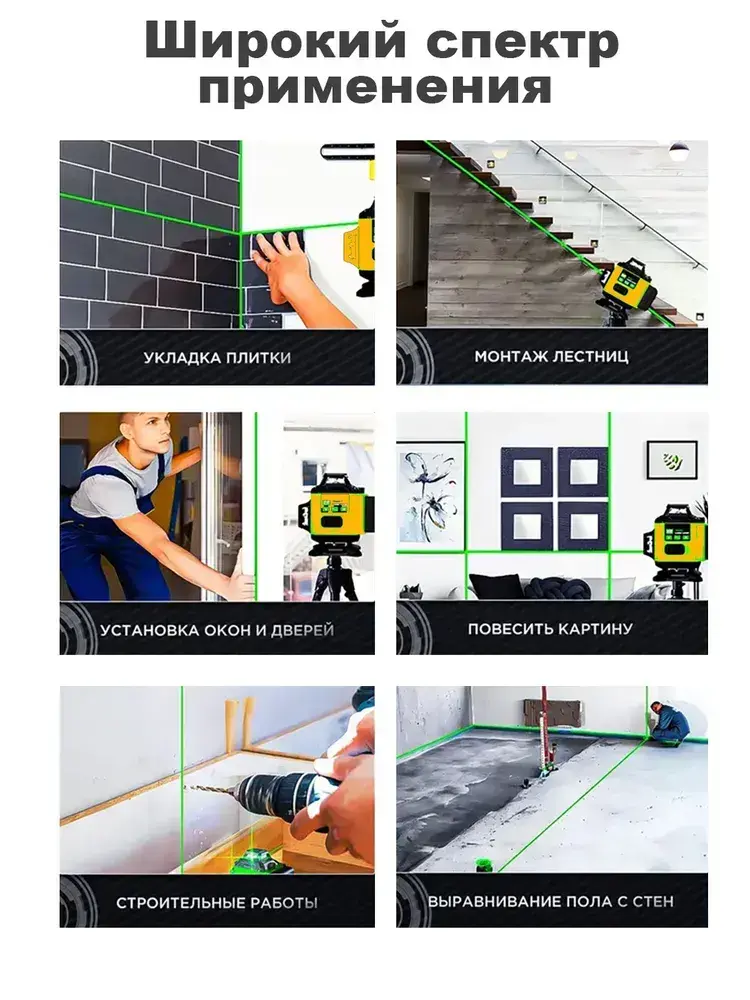 Широкий спектр применения

УКЛАДКА ПЛИТКИ

МОНТАЖ ЛЕСТНИЦ

УСТАНОВКА ОКОН И ДВЕРЕЙ

ПОВЕСИТЬ КАРТИНУ

СТРОИТЕЛЬНЫЕ РАБОТЫ

ВЫРАВНИВАНИЕ ПОЛА С СТЕН