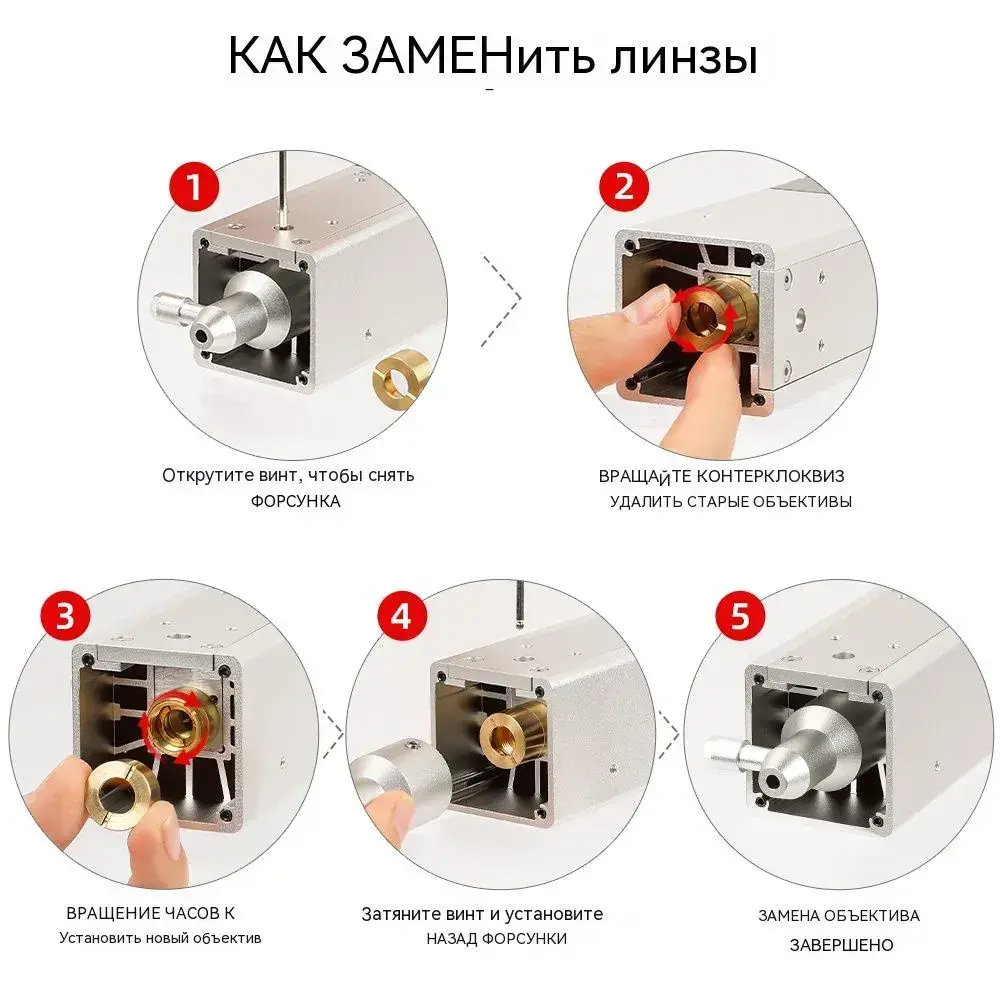 КАК ЗАМЕНить линзы

1

Открутите винт, чтобы снять ФОРСУНКА

2

ВРАЩАЙТЕ КОНТЕРКЛОКВИЗ
УДАЛИТЬ СТАРЫЕ ОБЪЕКТИВЫ

3

ВРАЩЕНИЕ ЧАСОВ К
Установить новый объектив

4

Затяните винт и установите
НАЗАД ФОРСУНКИ

5

ЗАМЕНА ОБЪЕКТИВА
ЗАВЕРШЕНО