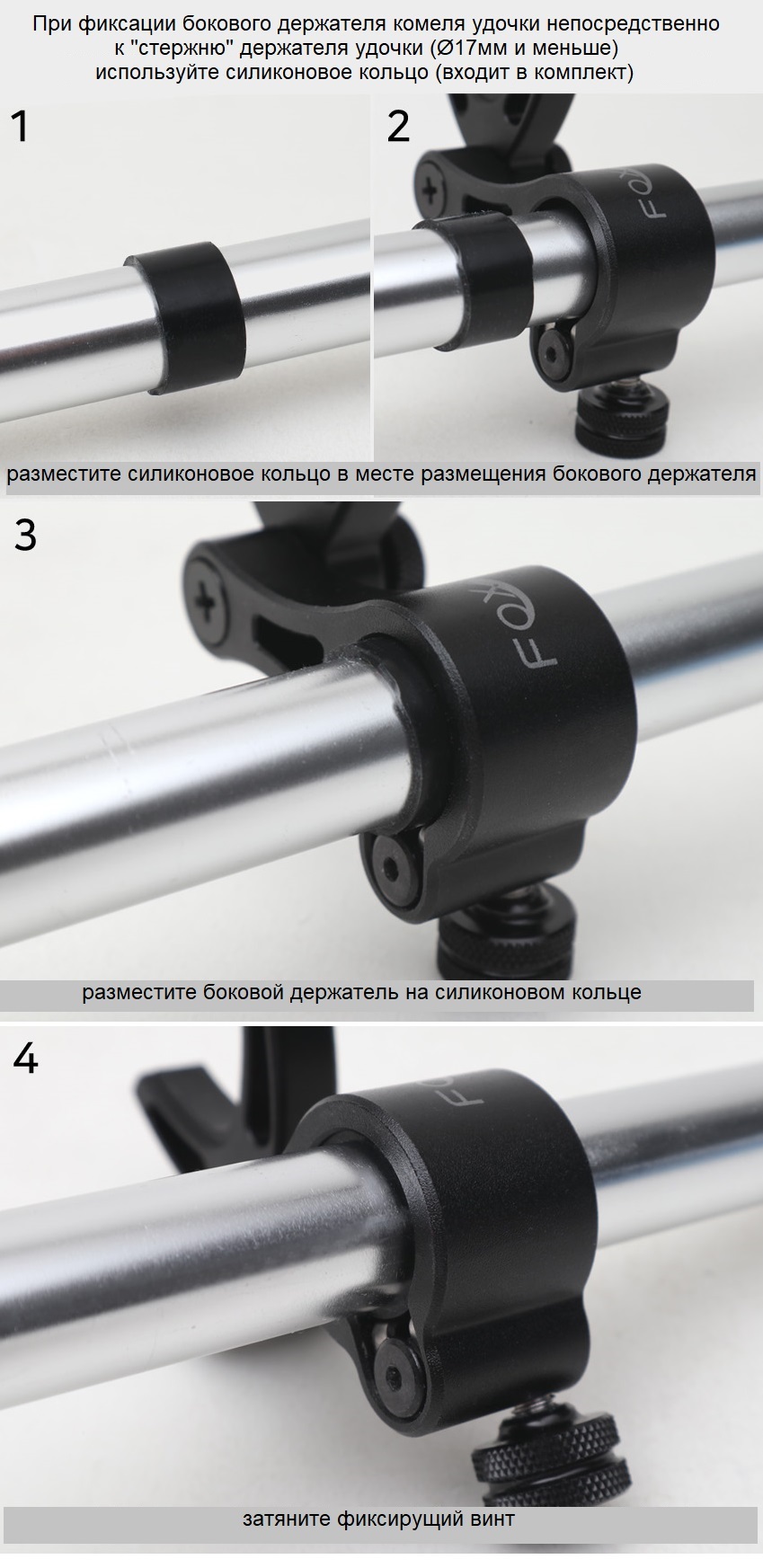 При фиксации бокового держателя комеля удочки непосредственно к "стержню" держателя удочки (Ø17мм и меньше) используйте силиконовое кольцо (входит в комплект)

1

2

FOX

разместите силиконовое кольцо в месте размещения бокового держателя

3

FOX

разместите боковой держатель на силиконовом кольце

4

FO

затяните фиксирущий винт