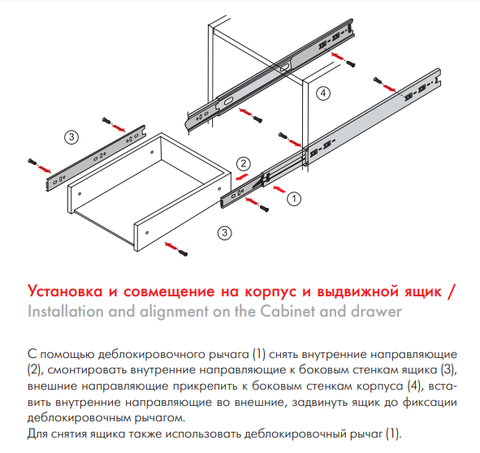 4

3

2

1

3

Установка и совмещение на корпус и выдвижной ящик /
Installation and alignment on the Cabinet and drawer

С помощью деблокировочного рычага (1) снять внутренние направляющие (2), смонтировать внутренние направляющие к боковым стенкам ящика (3), внешние направляющие прикрепить к боковым стенкам корпуса (4), вставить внутренние направляющие во внешние, задвинуть ящик до фиксации деблокировочным рычагом.
Для снятия ящика также использовать деблокировочный рычаг (1).