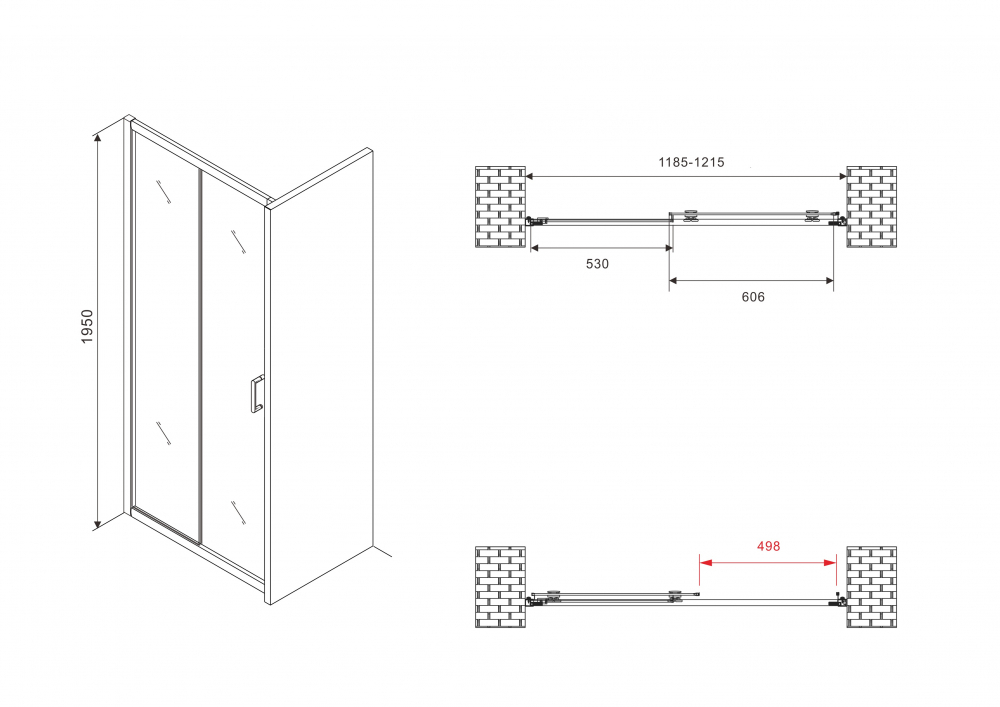 1950

1185-1215

530

606

498